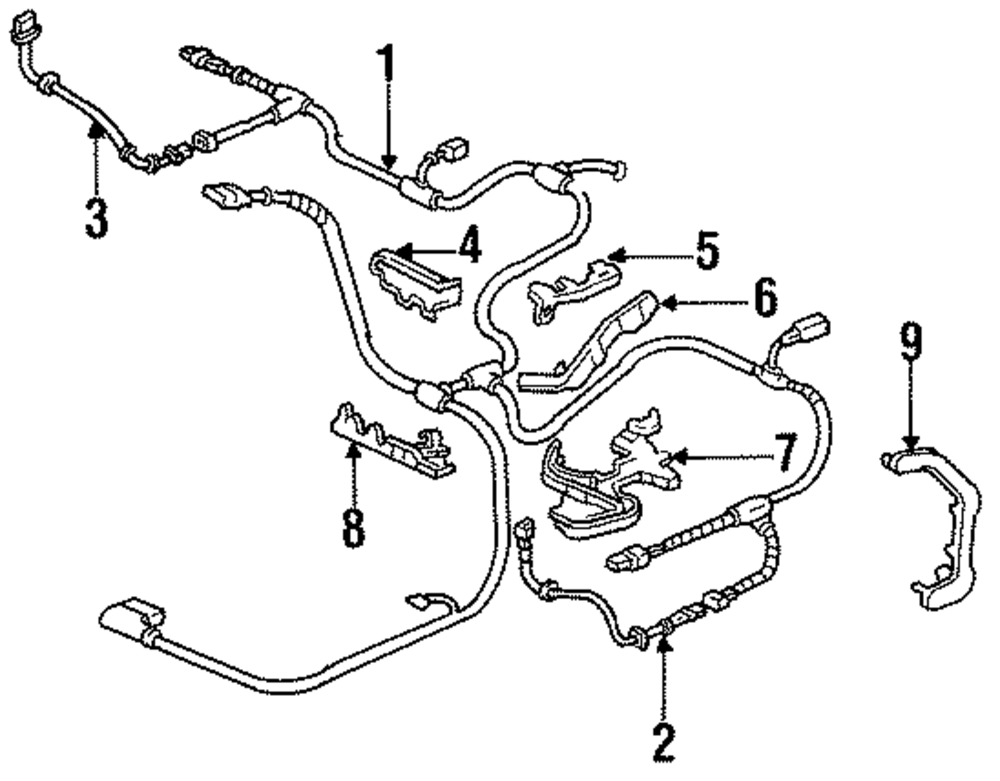 1
3
4
5
6
9
7
8
2