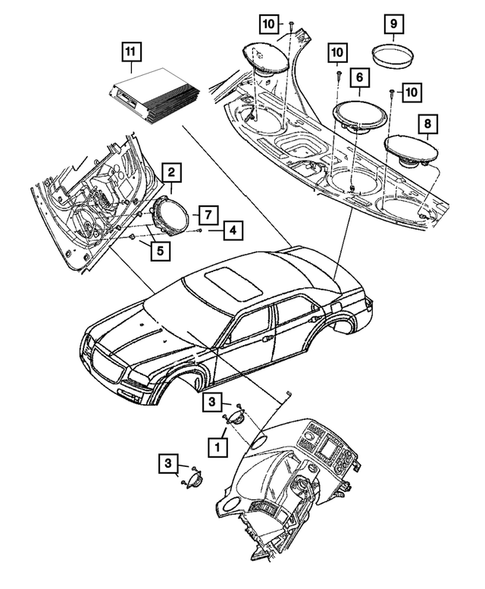 10
9
11
10
6
10
8
2
7
4
5
3
1
3