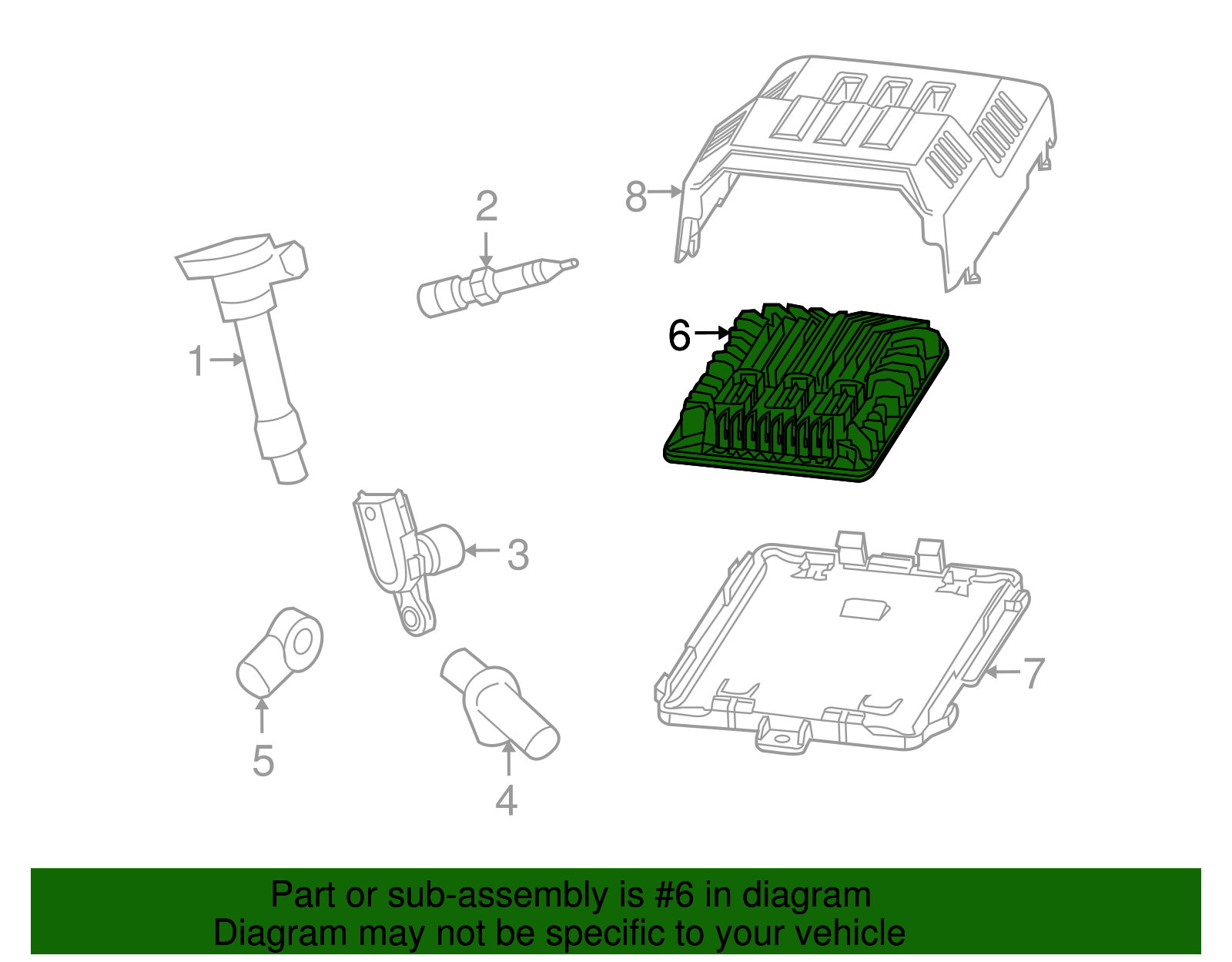 8

2

6

1

3

7

5

4

Part or sub-assembly is #6 in diagram
Diagram may not be specific to your vehicle