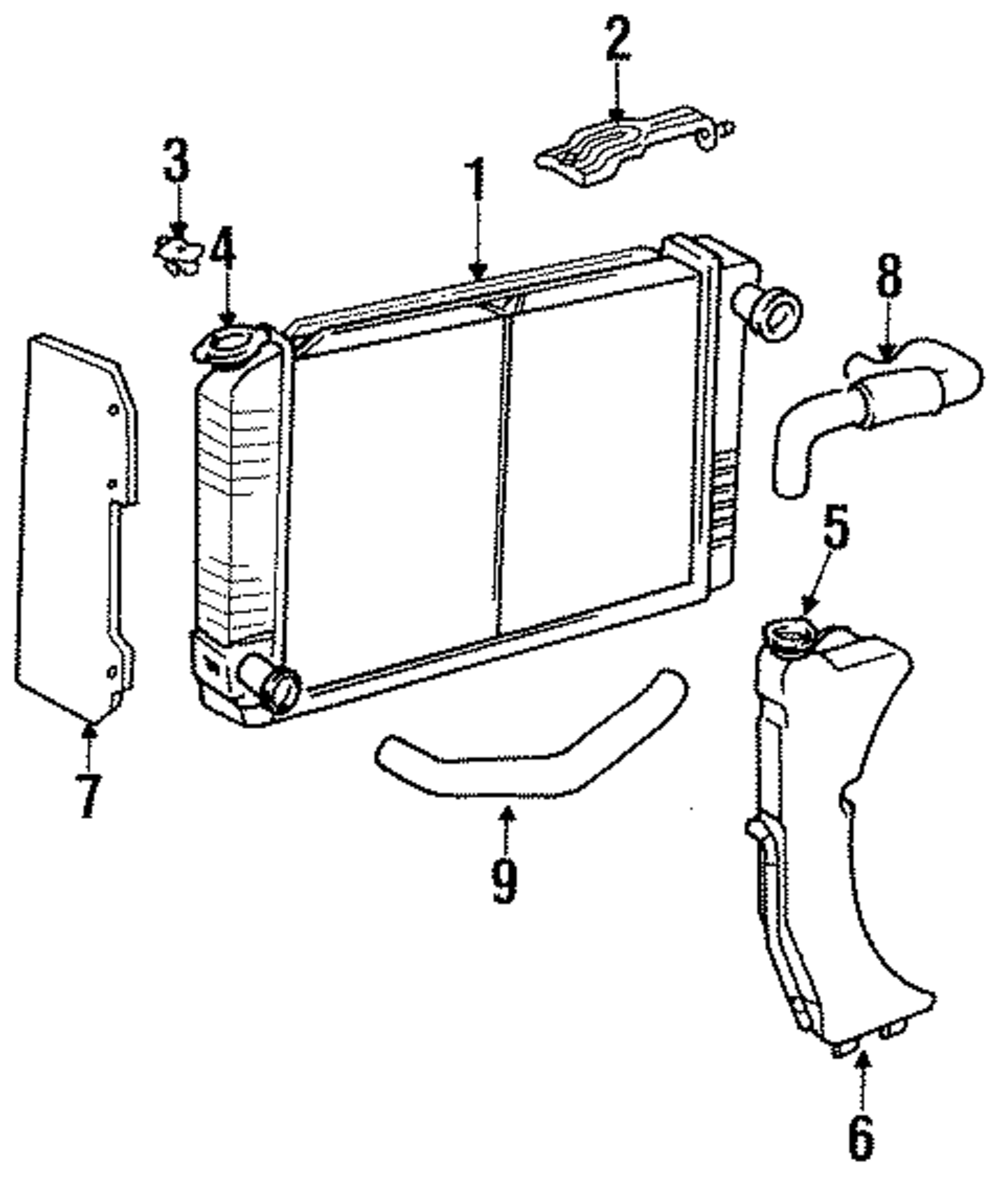 2
3
1
4
8
5
7
9
6