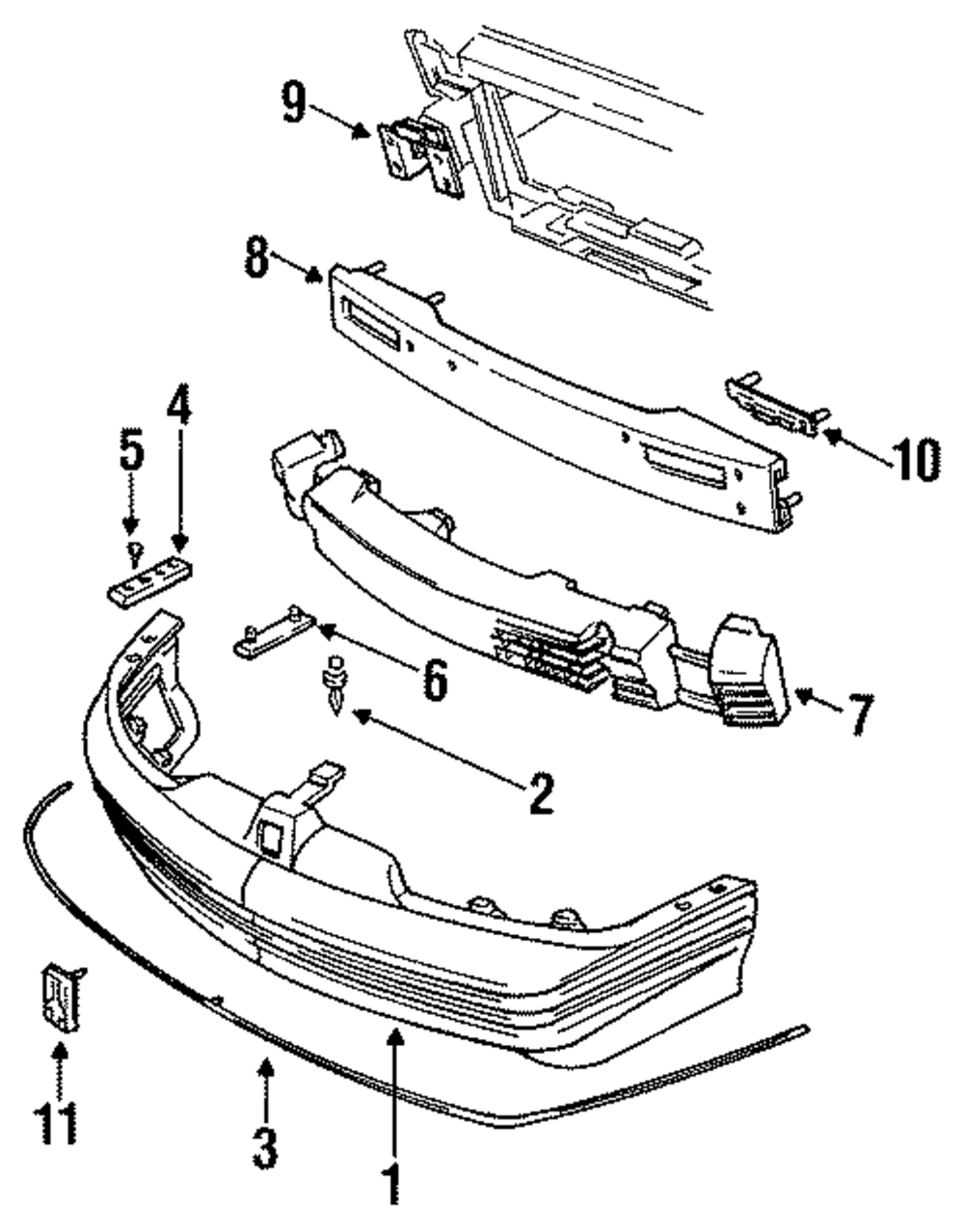 9
8
4
5
10
6
7
2
11
3
1