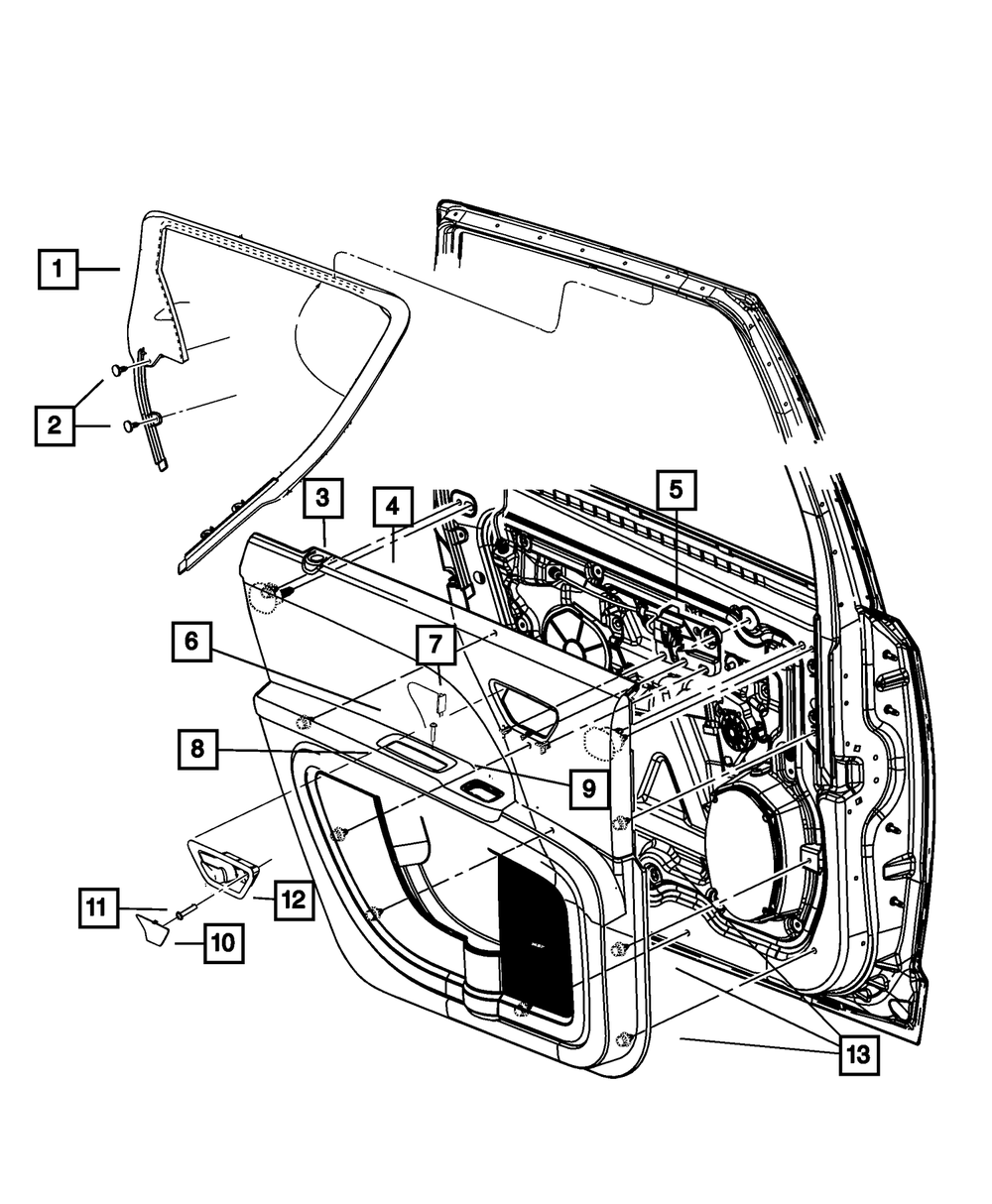 1
2
3
4
5
6
7
8
9
11
12
10
13