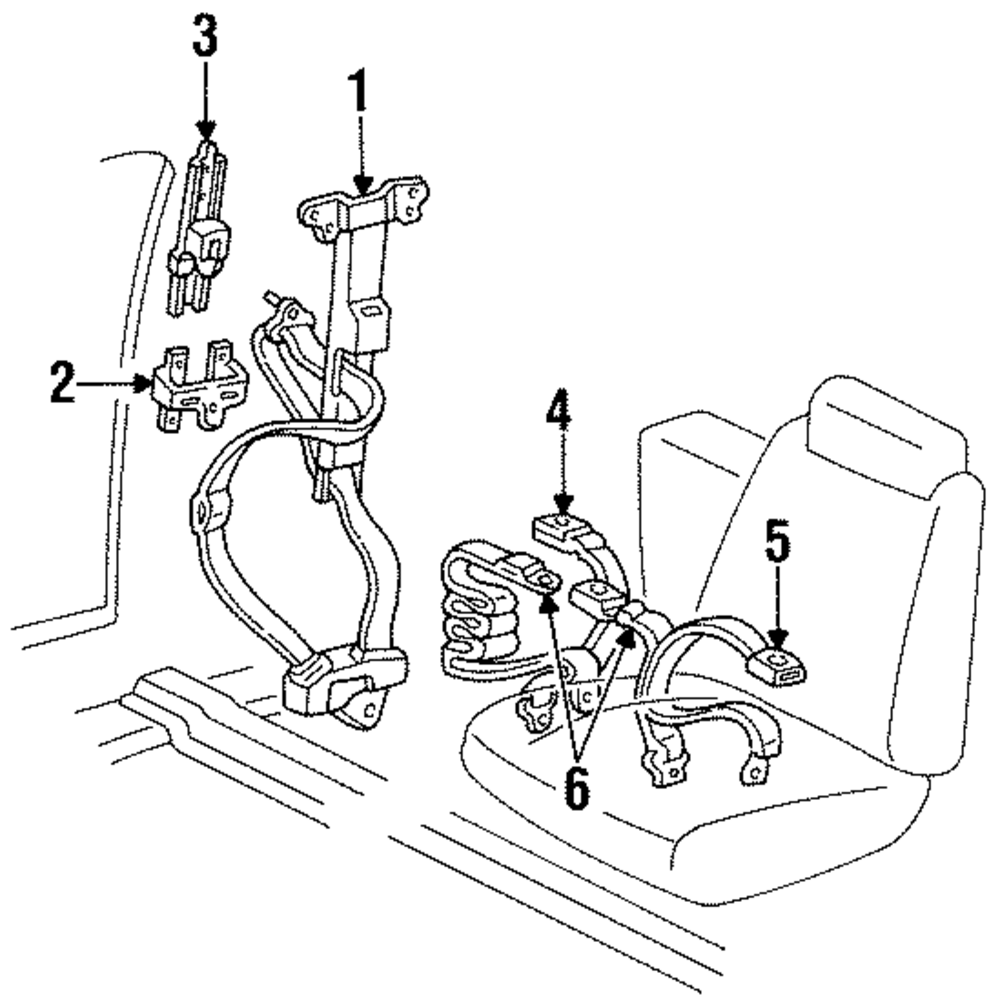 3
1
2
4
5
6