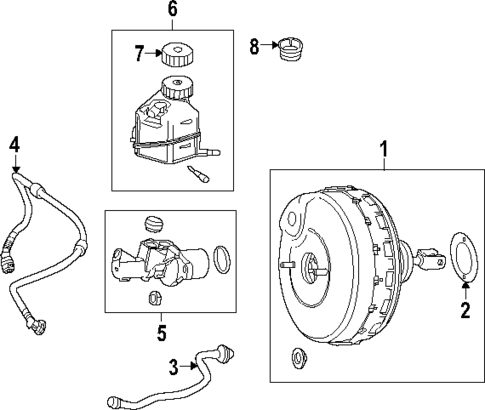 6
7
8
4
1
2
5
3