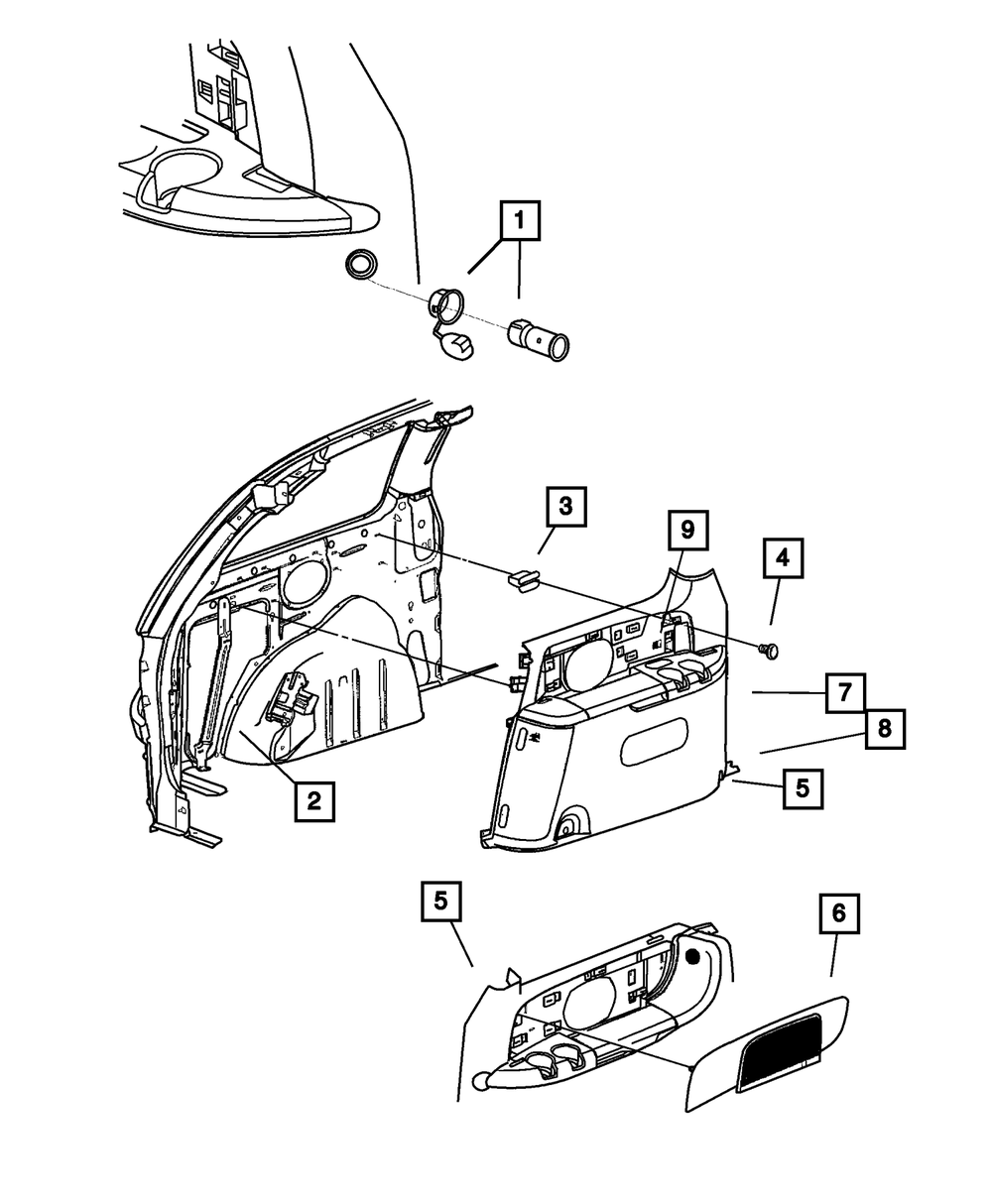 1
3
9
4
7
8
5
2
5
6