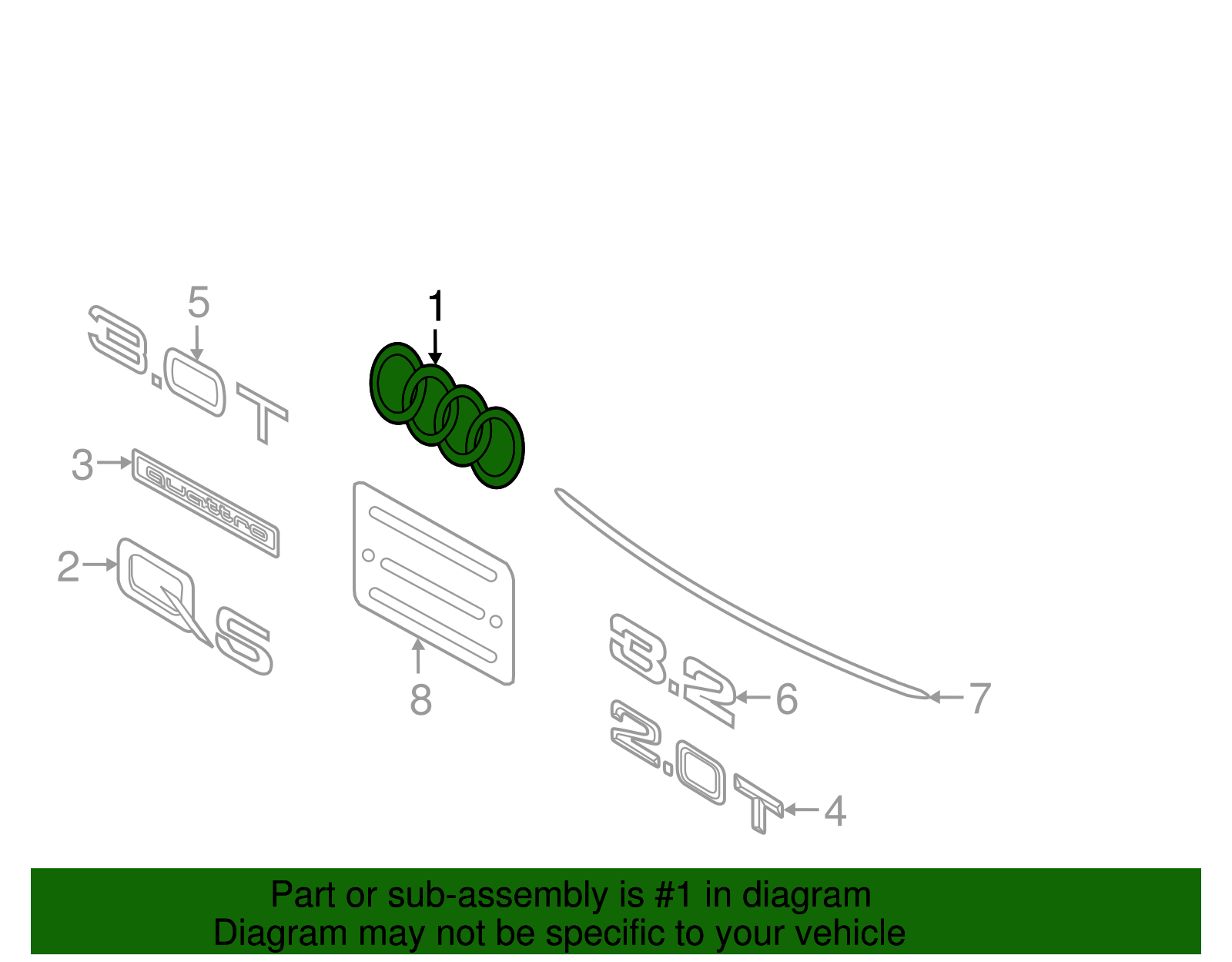 5
3.0T
1
3
quattro
2
Q5
8
3.2
6
7
2.0T
4

Part or sub-assembly is #1 in diagram
Diagram may not be specific to your vehicle