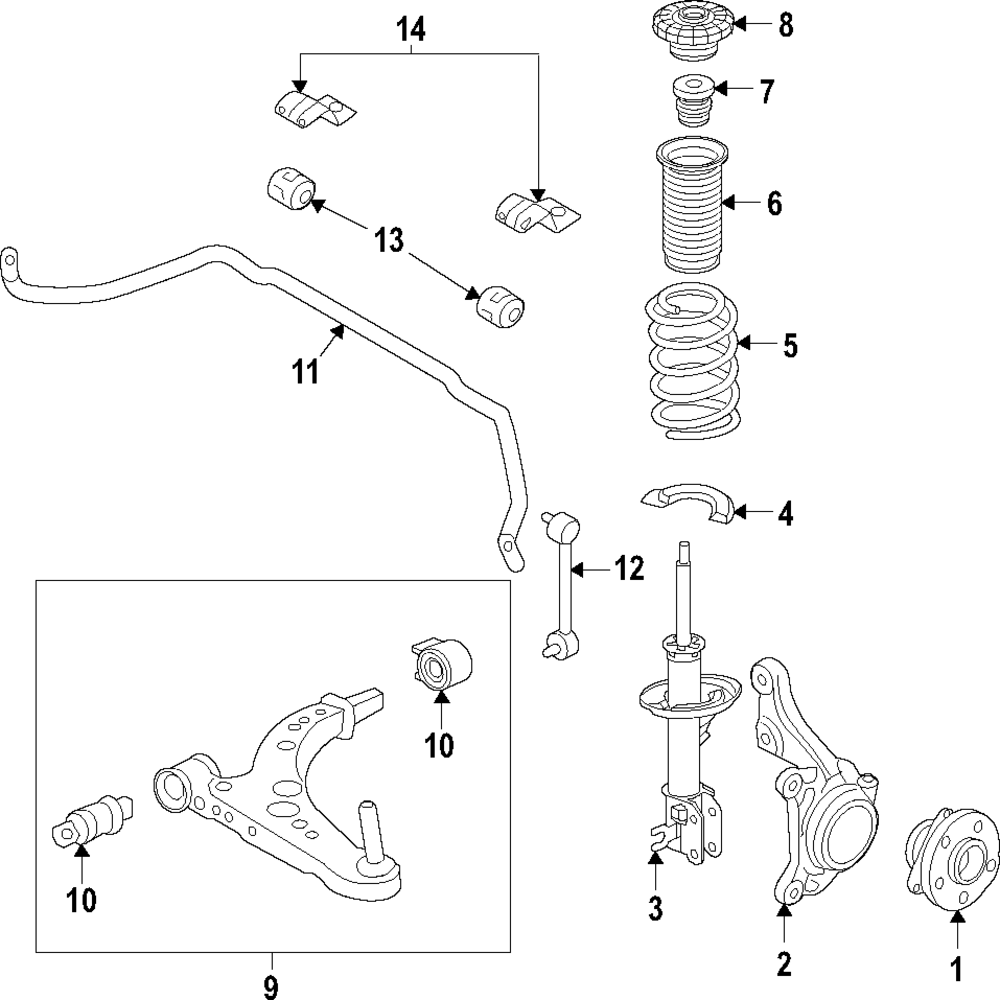 14
8
7
6
13
5
11
4
12
10
10
3
2
1
9