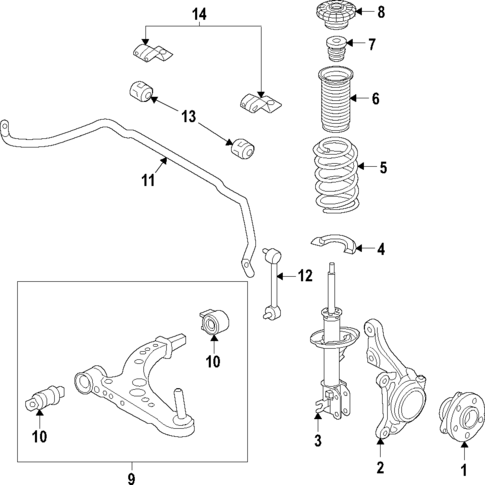 14
8
7
6
13
11
5
4
12
10
10
3
2
1
9