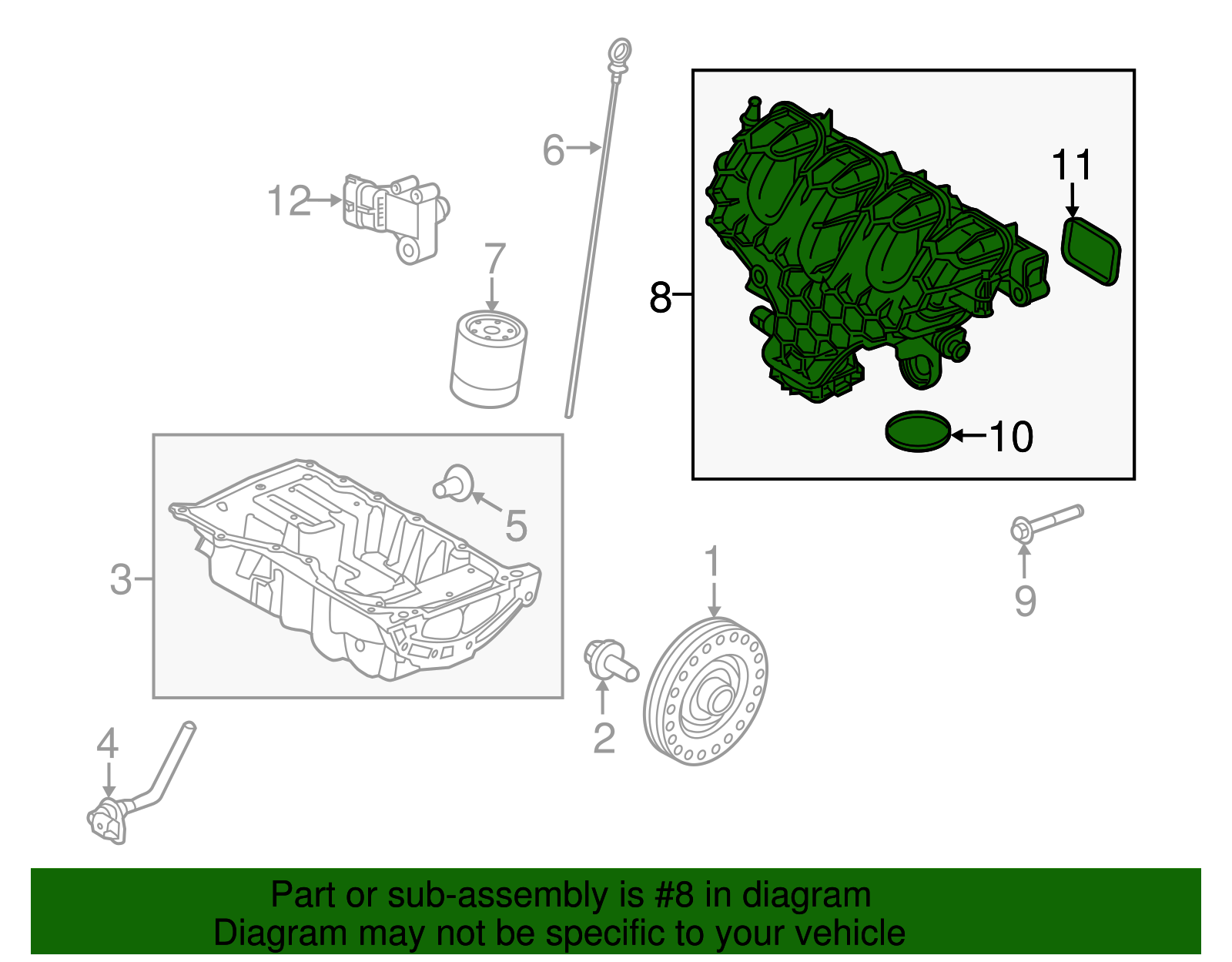 6
12
7
11
8
10
5
3
1
9
2
4

Part or sub-assembly is #8 in diagram
Diagram may not be specific to your vehicle