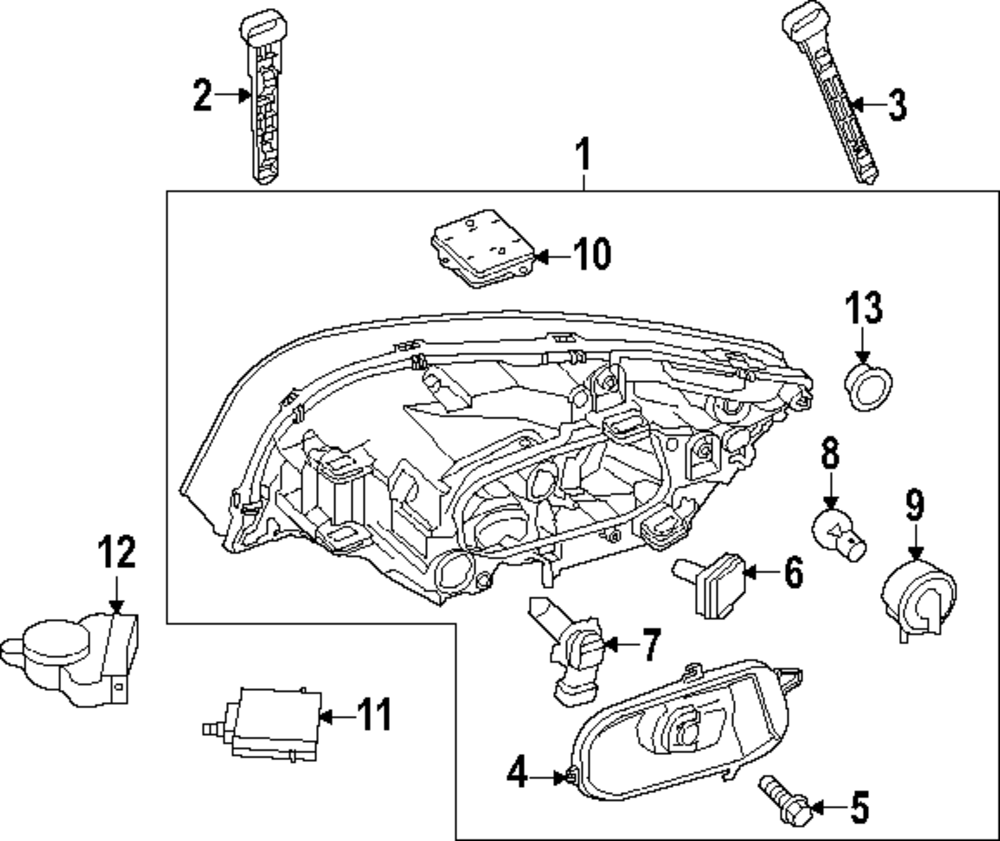 2
3
1
10
13
8
9
12
6
7
11
4
5