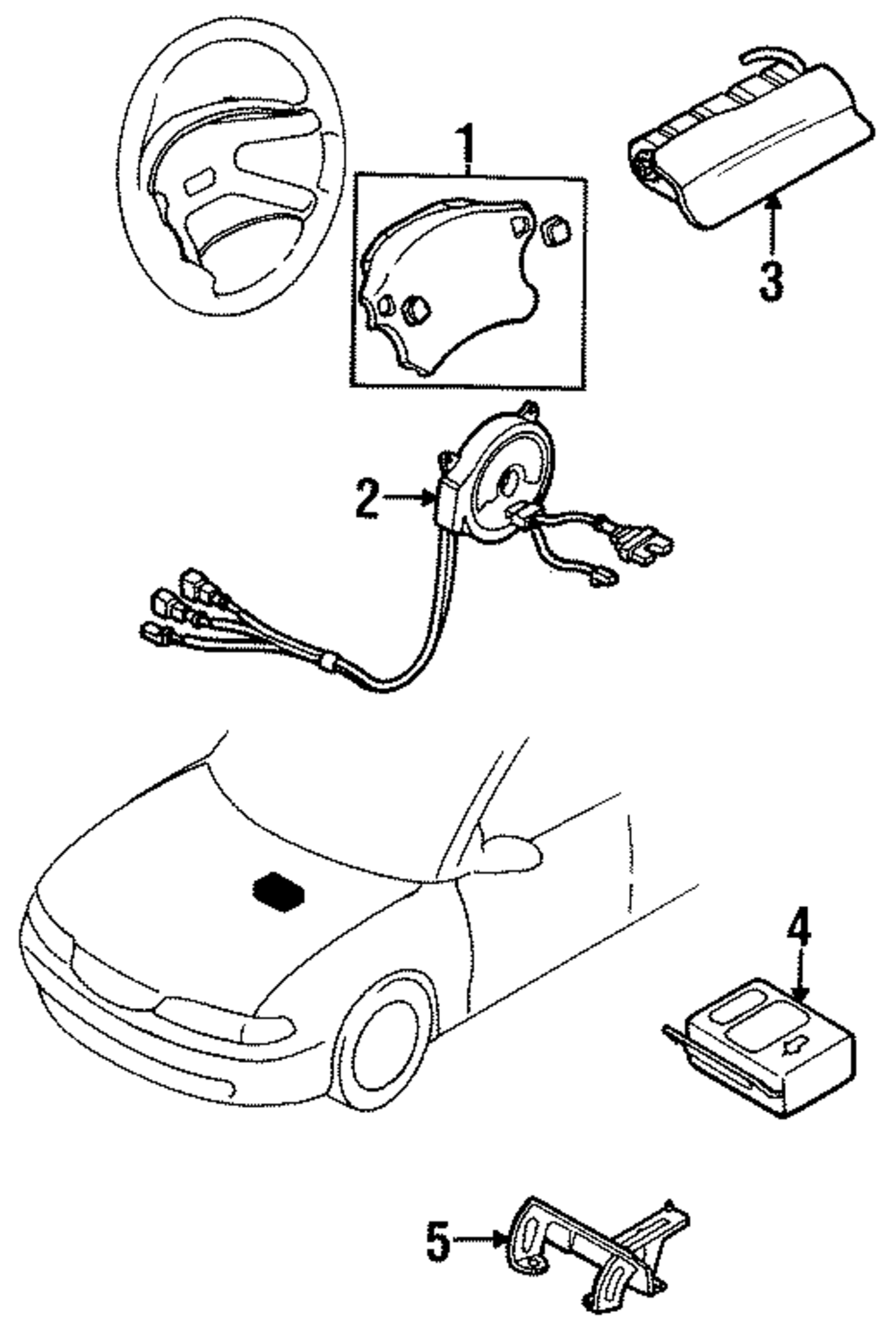 1
3
2
4
5