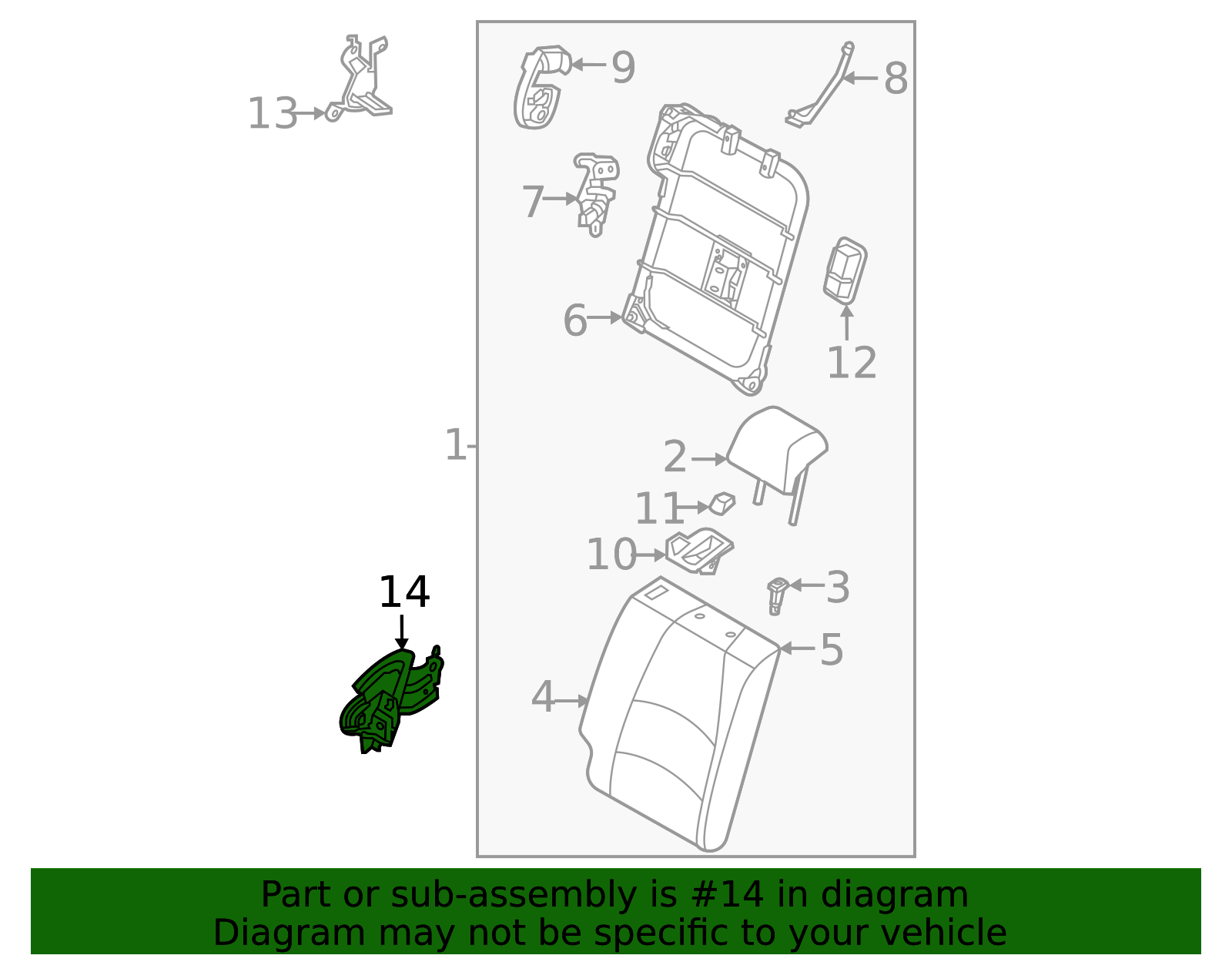 13
9
8
7
6
12
1
2
11
10
3
14
5
4

Part or sub-assembly is #14 in diagram
Diagram may not be specific to your vehicle