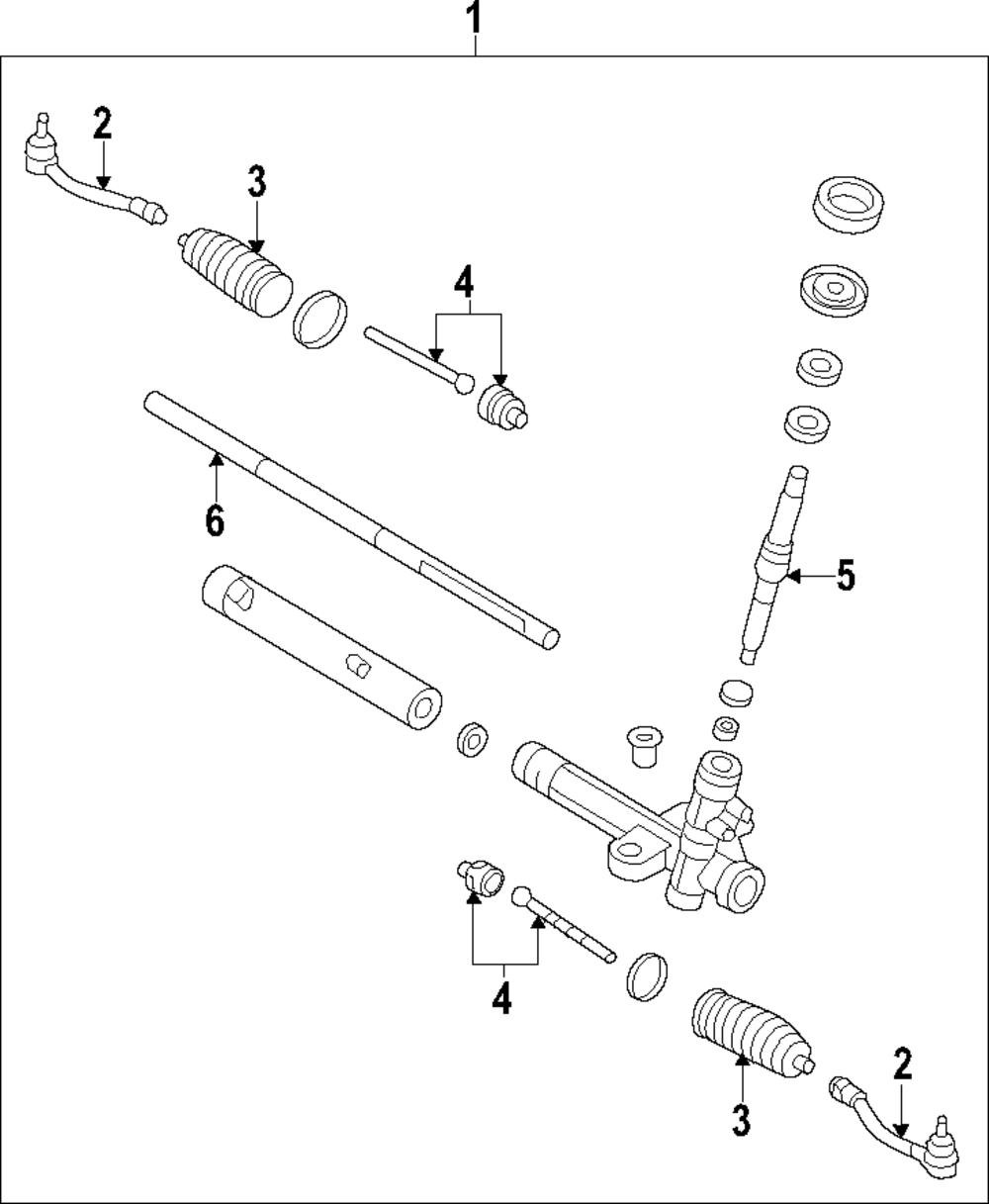 1
2
3
4
6
5
4
3
2