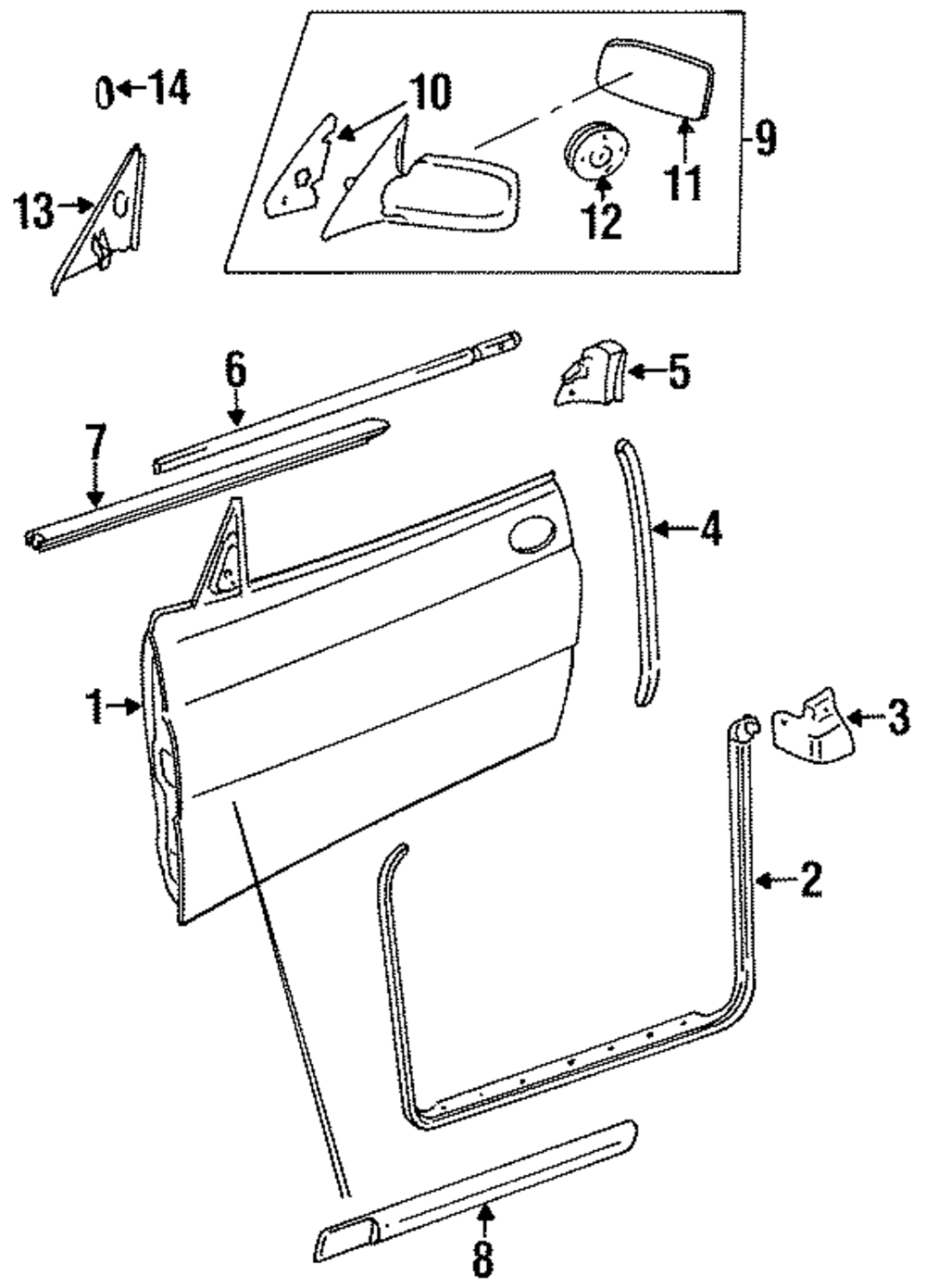 14
10
9
11
12
13
6
5
7
4
1
3
2
8