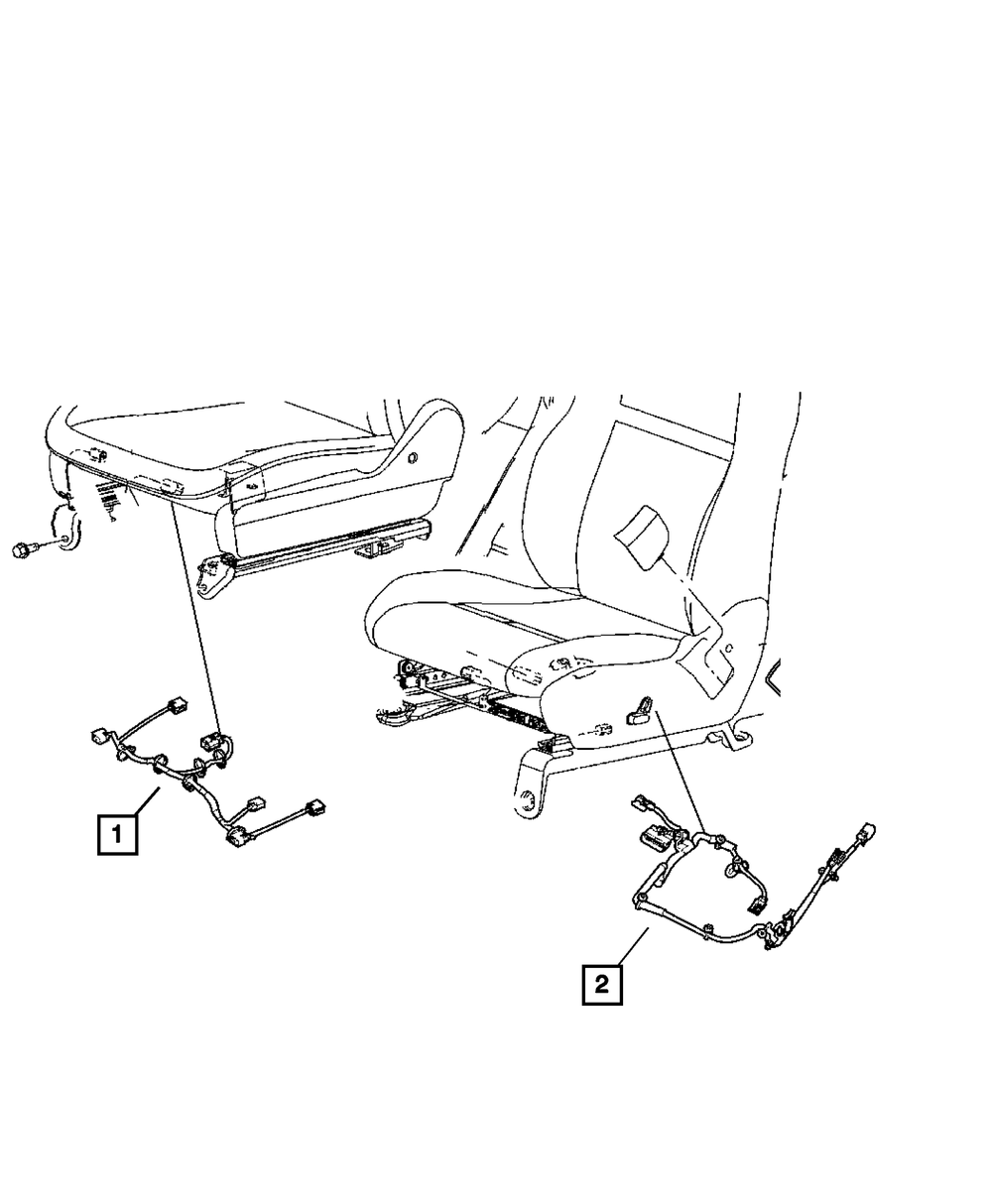 1

2