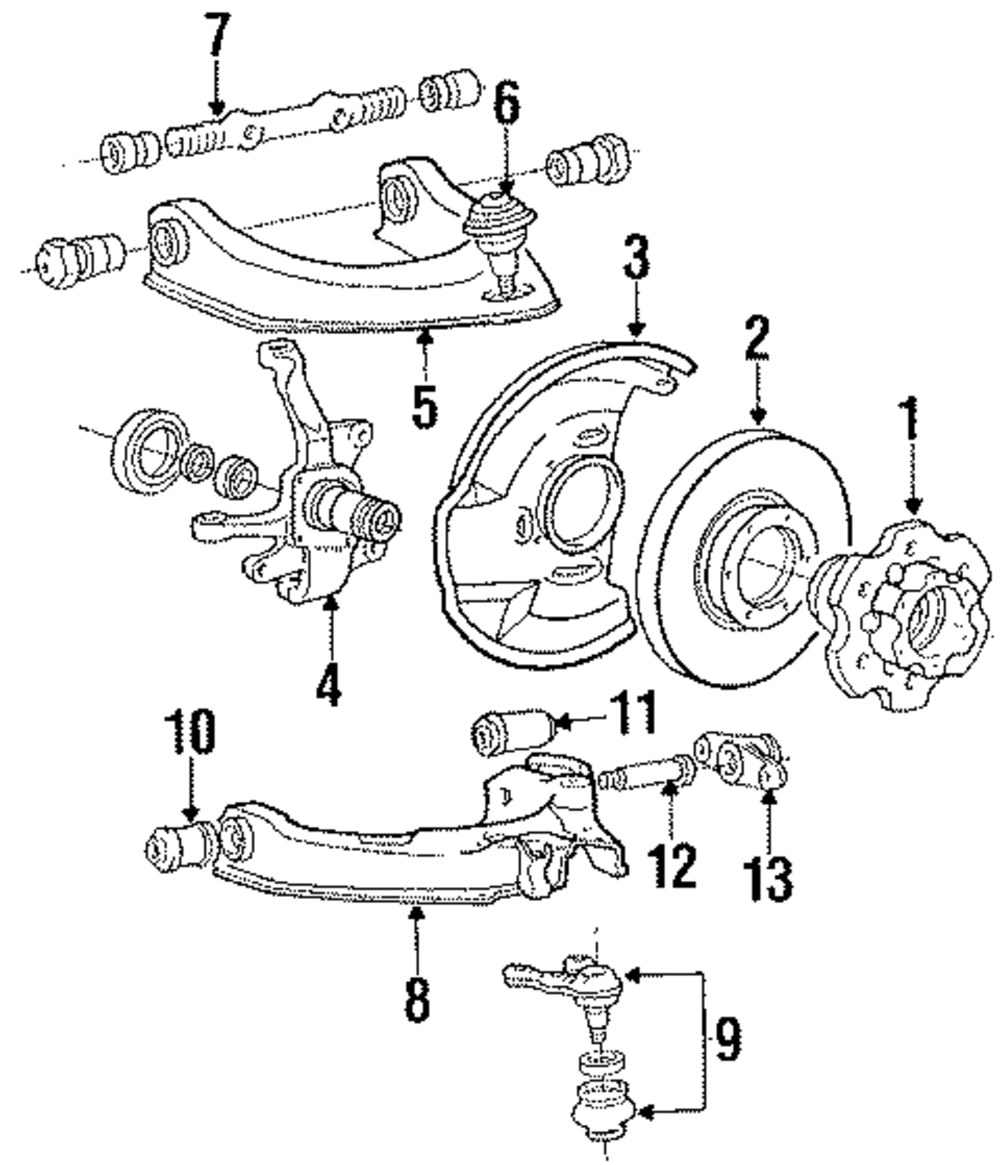 7
6
3
2
1
5
4
10
11
12
13
8
9