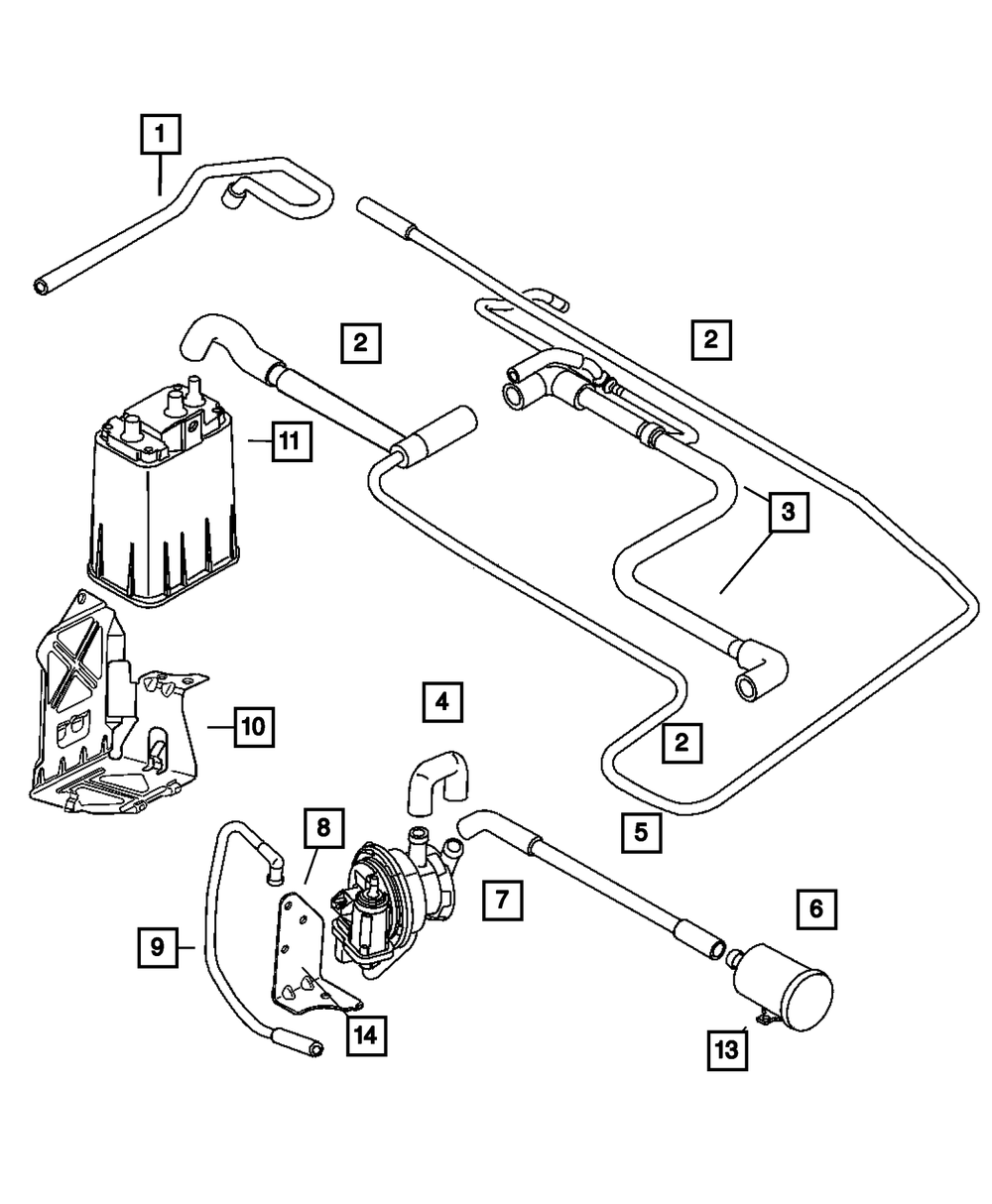 1
2
2
11
3
4
10
2
5
8
7
6
9
14
13