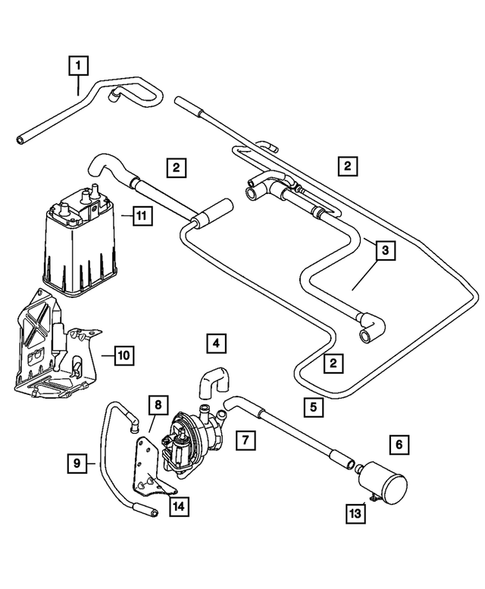 1
2
2
11
3
4
10
2
5
8
7
6
9
14
13