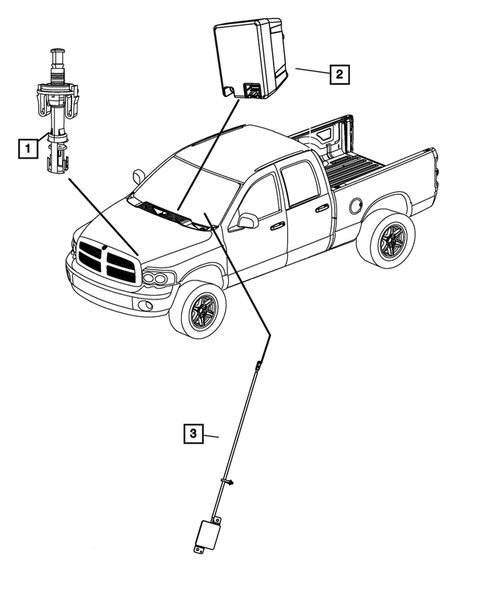 1

2

3