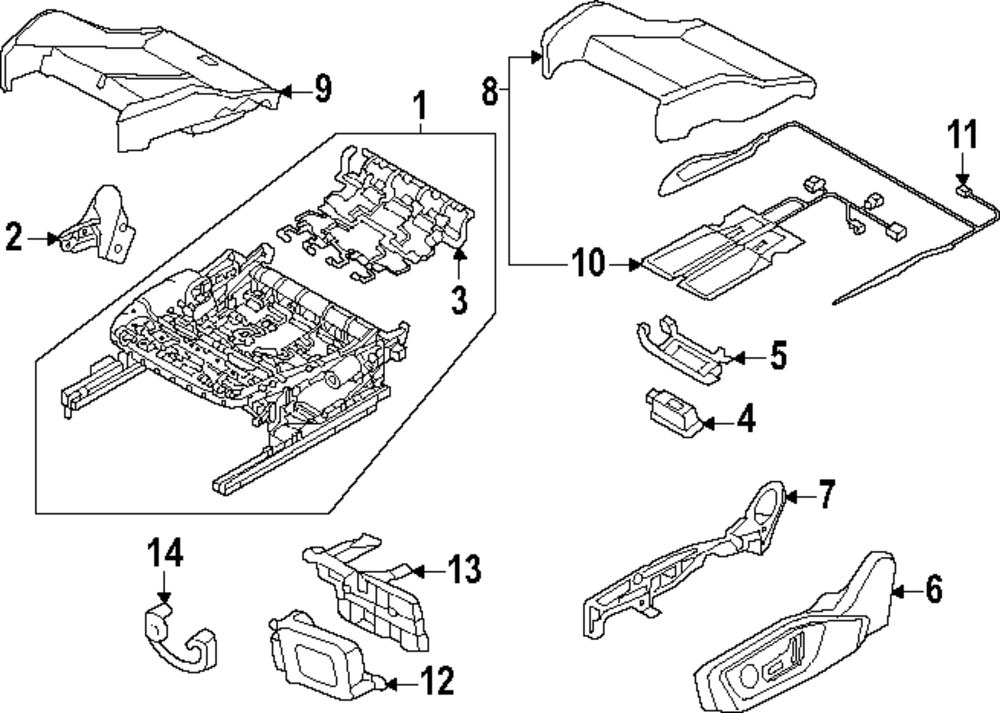 9
1
8
11
2
3
10
5
4
7
14
13
6
12