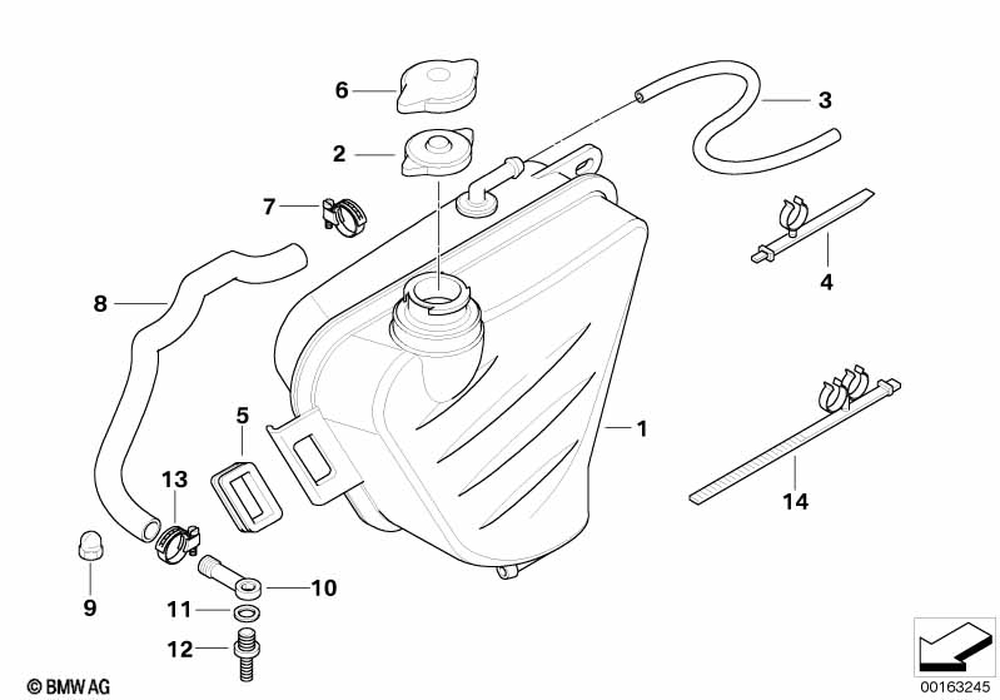 6
3
2
7
4
8
5
1
13
14
9
10
11
12
© BMW AG
00163245