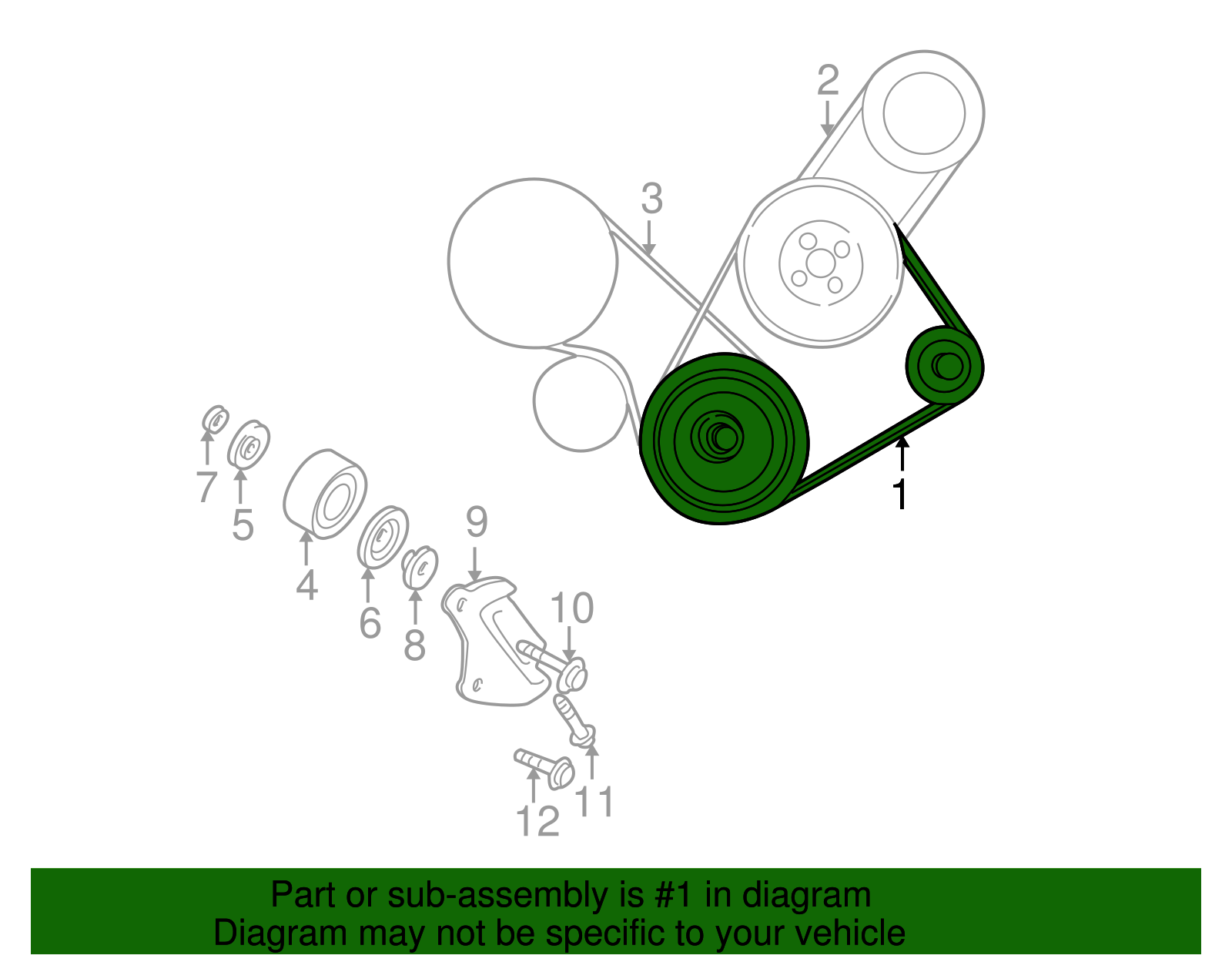 2
3
1
7
5
4
6
8
9
10
11
12

Part or sub-assembly is #1 in diagram
Diagram may not be specific to your vehicle