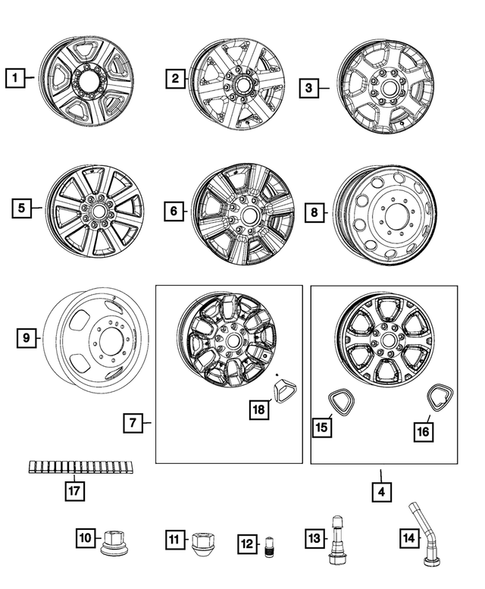 1
2
3
5
6
8
9
18
7
15
16
17
4
10
11
12
13
14