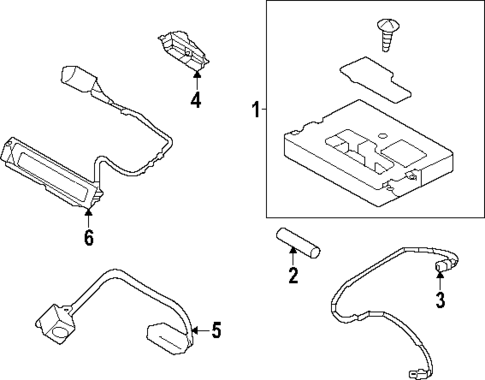 4
1
6
2
3
5