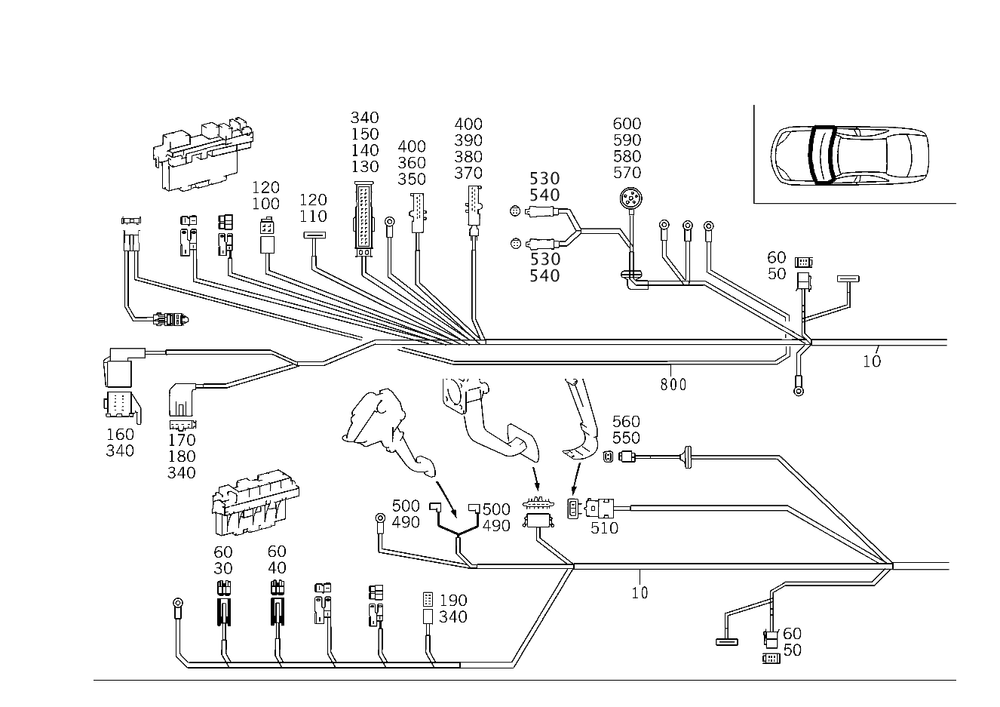 340
150
140
130

400
360
350

400
390
380
370

600
590
580
570

120
100

120
110

530
540

530
540

60
50

10

800

160
340

170
180
340

560
550

500
490

500
490

510

60
30

60
40

190
340

10

60
50