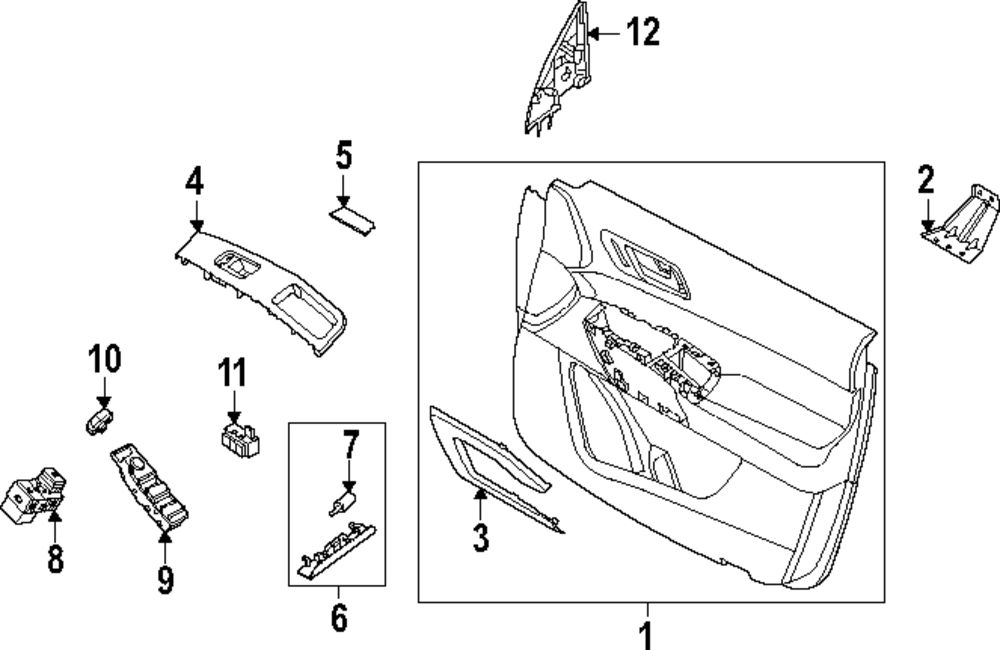 12
5
4
2
10
11
7
3
8
9
6
1