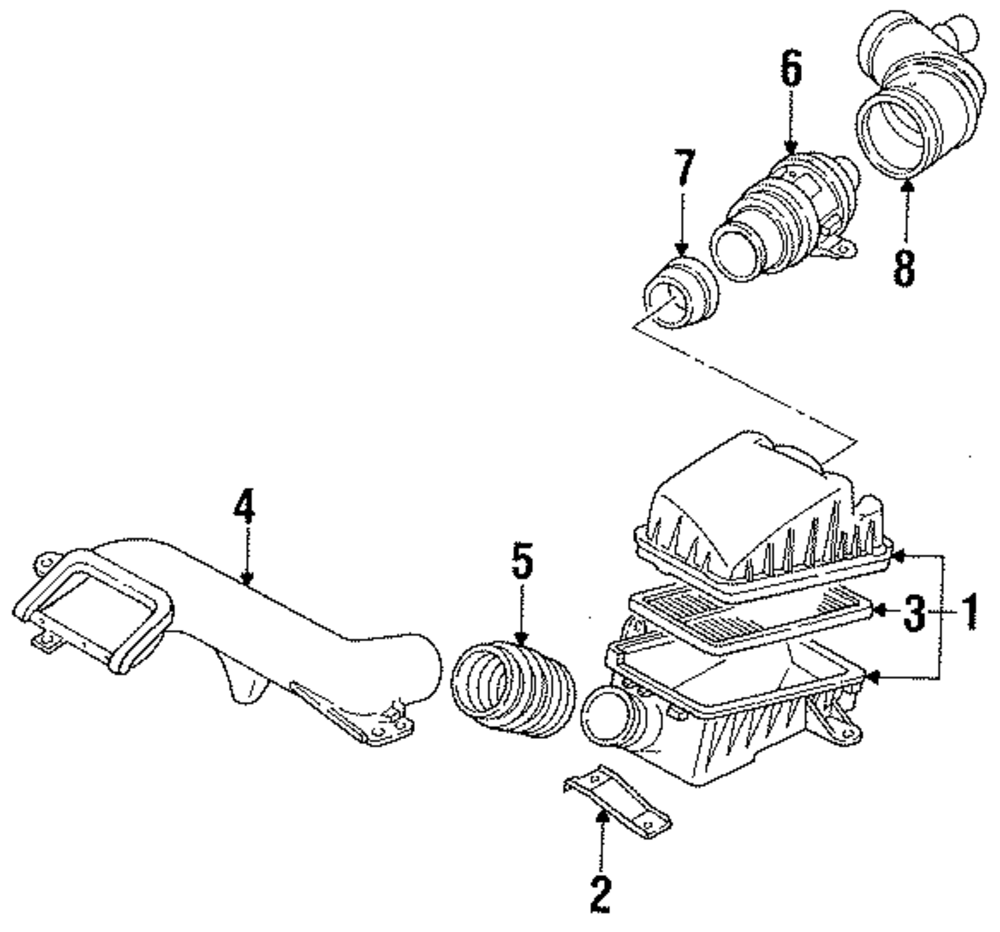 6
7
8
4
5
3
1
2