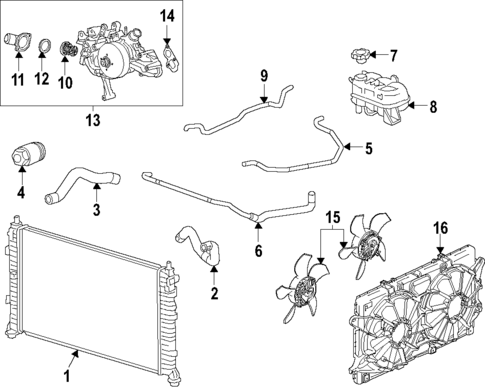 14
11
12
10
13
7
9
8
5
4
3
6
15
16
2
1