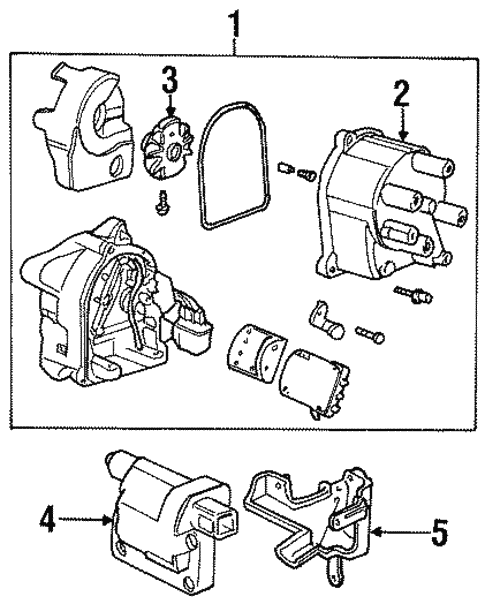 1
3
2
4
5