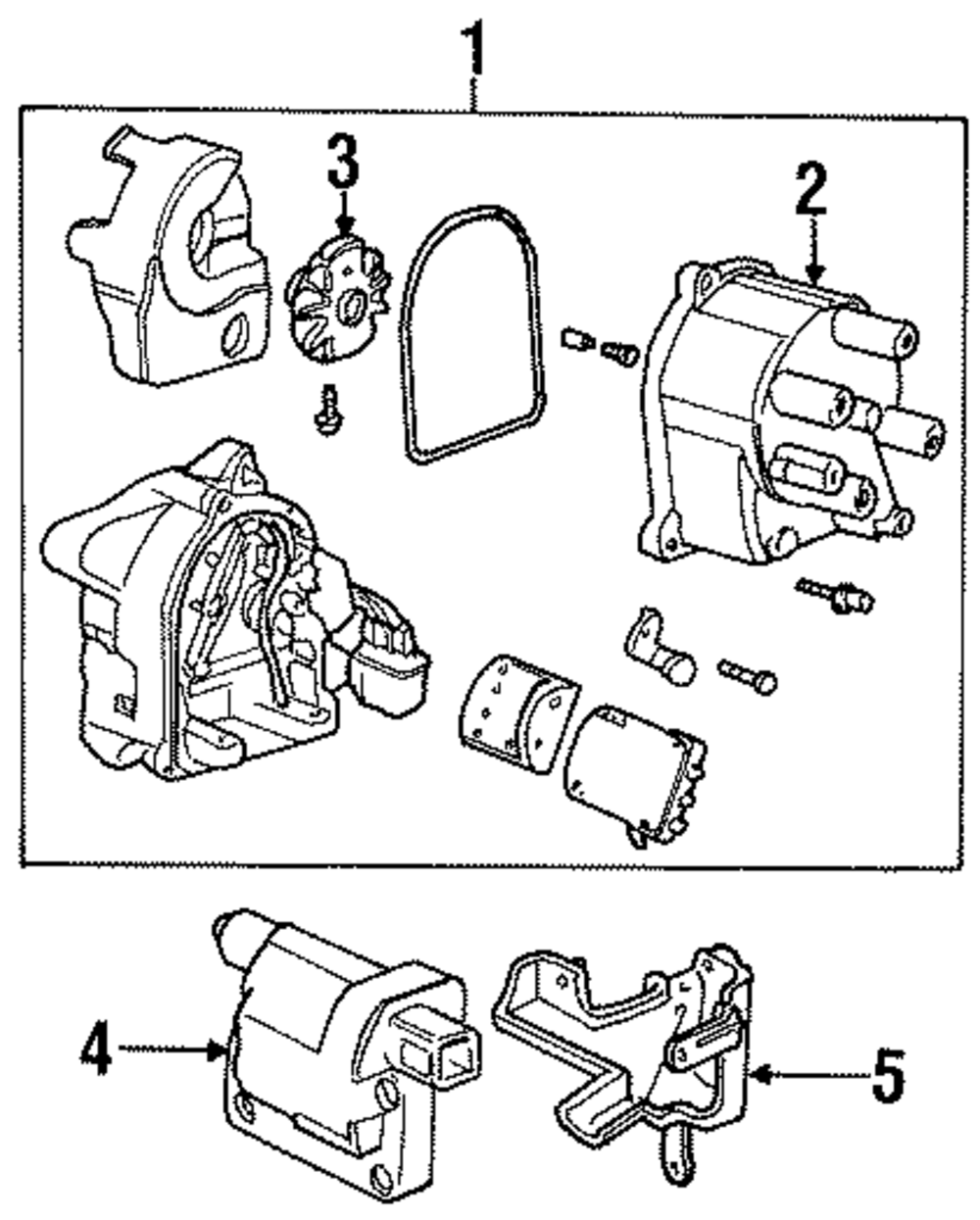 1
3
2
4
5