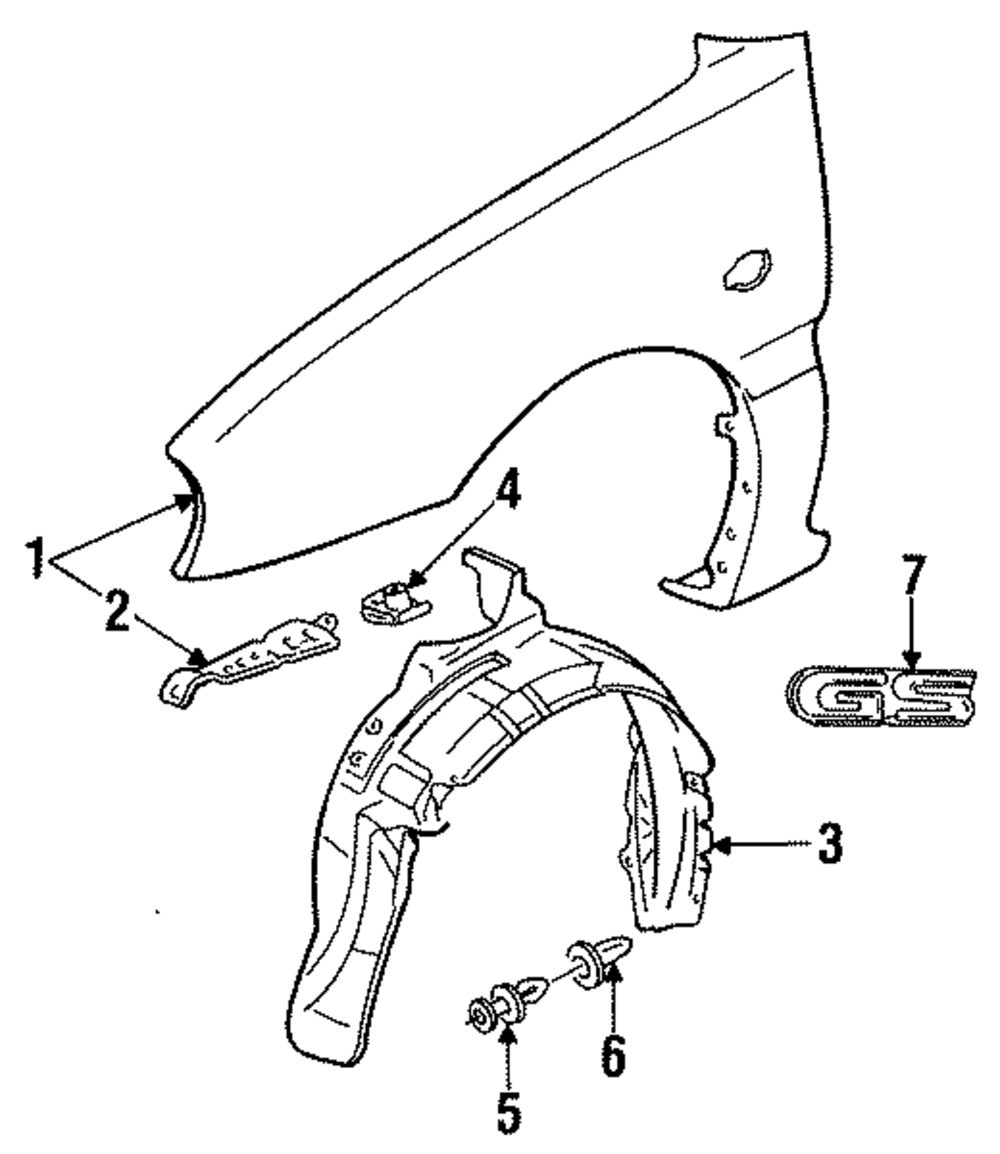 1
2
4
7
GS
3
6
5