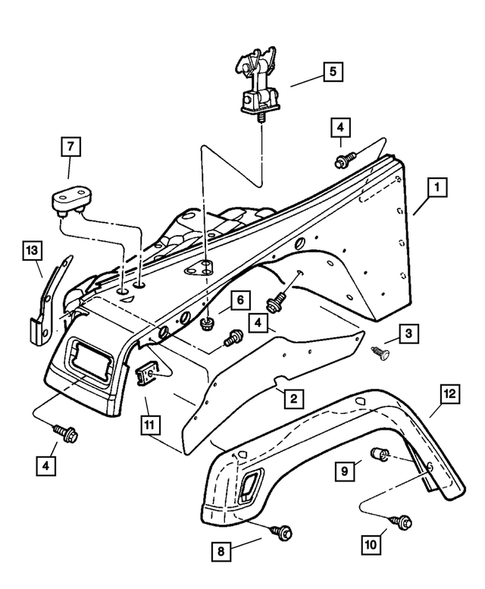 5
4
7
1
13
6
4
3
2
12
11
4
9
8
10