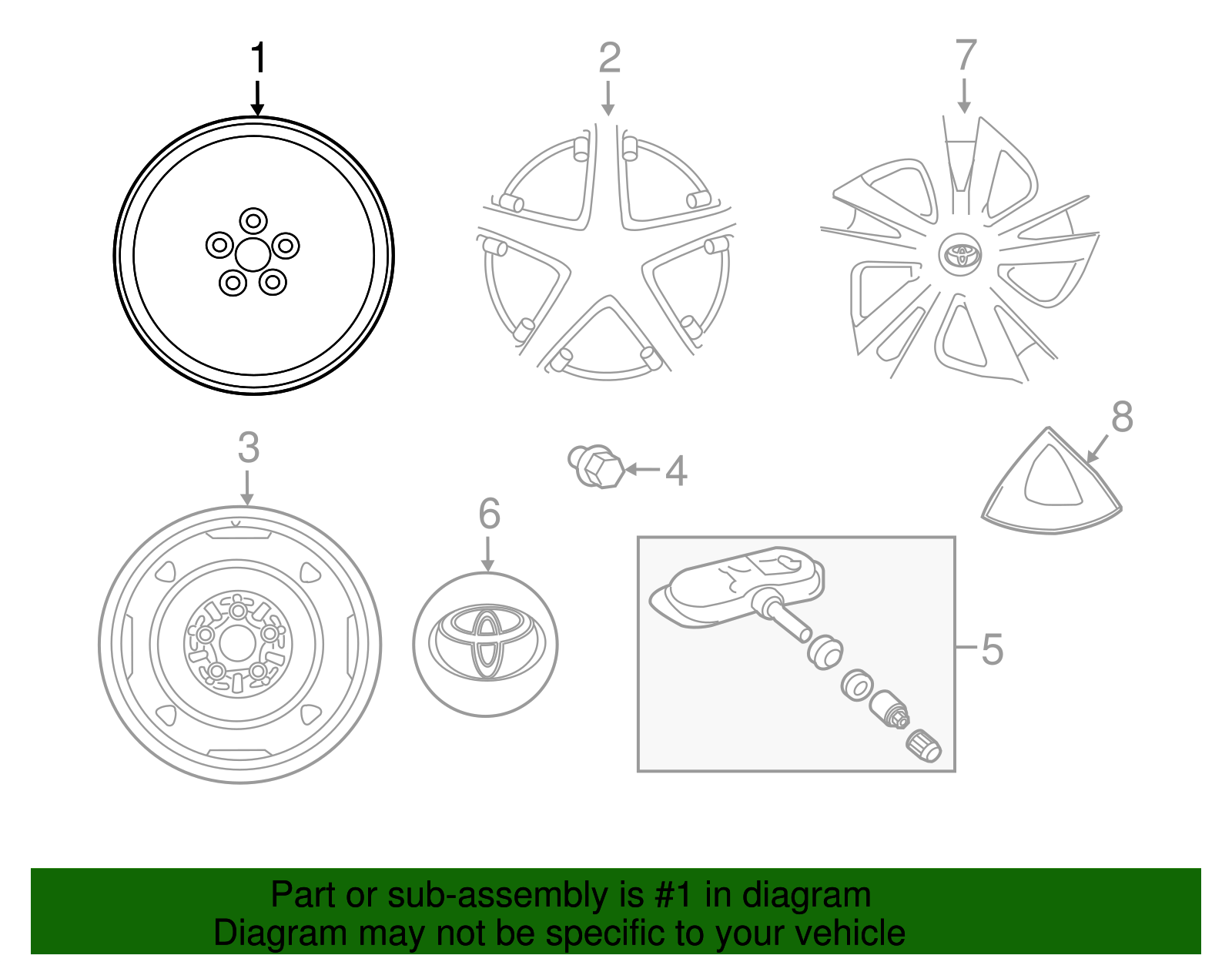 1

2

7

3

4

8

6

5

Part or sub-assembly is #1 in diagram
Diagram may not be specific to your vehicle