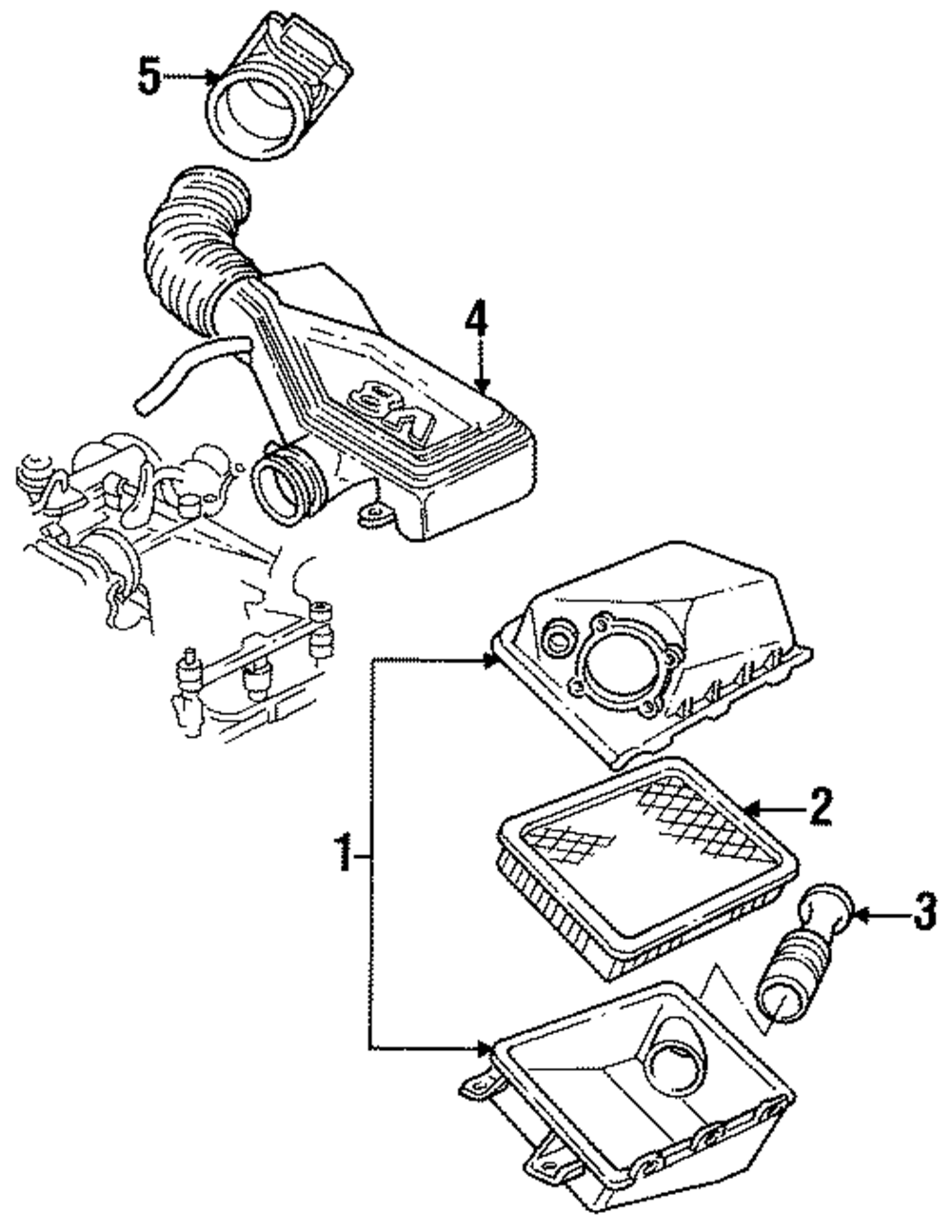 5
4
V8
1
2
3