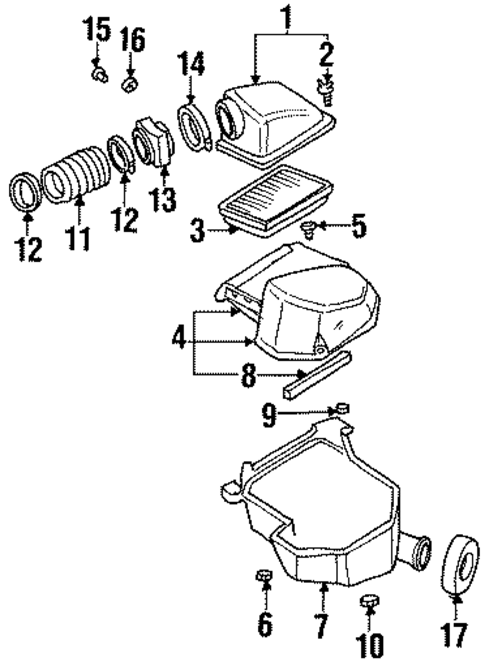 15
16
14
1
2
12
11
12
13
3
5
4
8
9
6
7
10
17