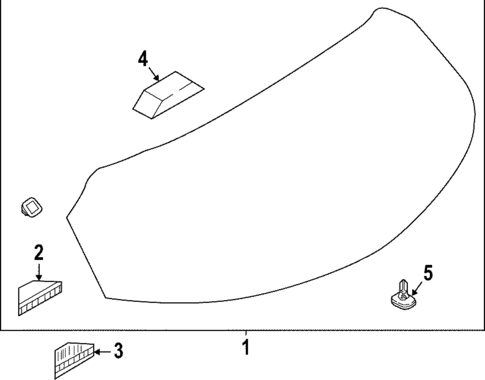 4
2
5
3
1