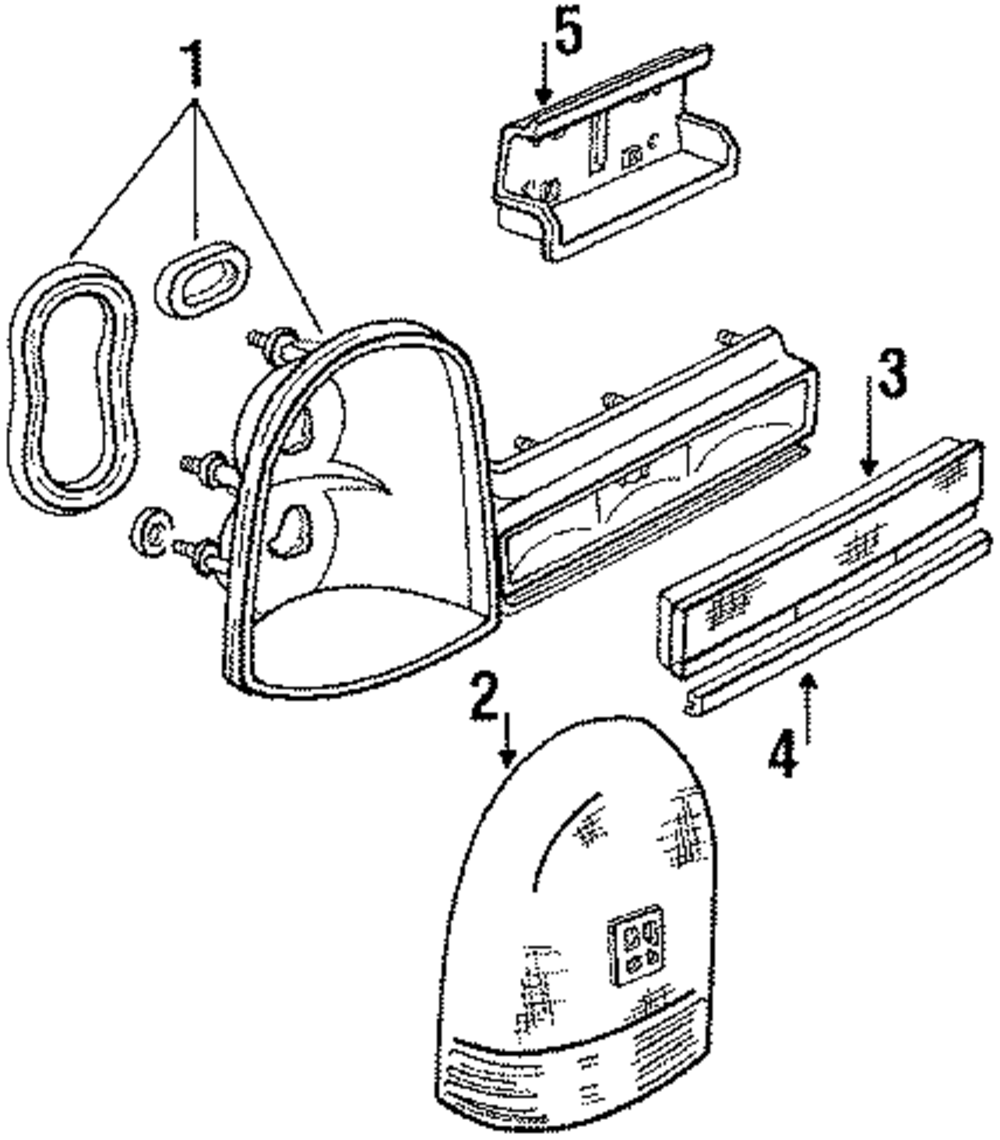 1
5
3
2
4