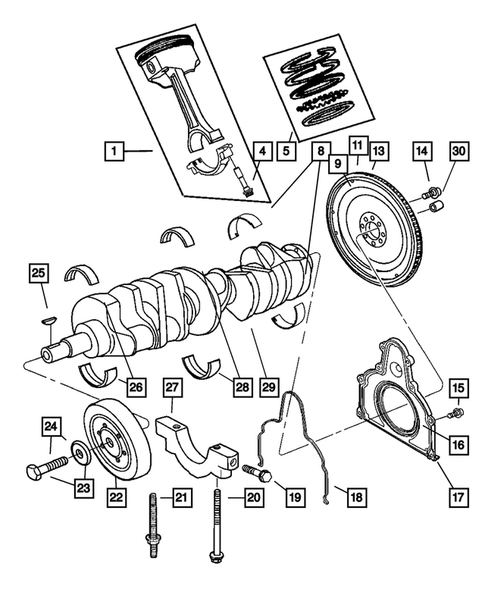 1
4
5
8
9
11
13
14
30
25
26
27
28
29
15
16
17
24
23
22
21
20
19
18