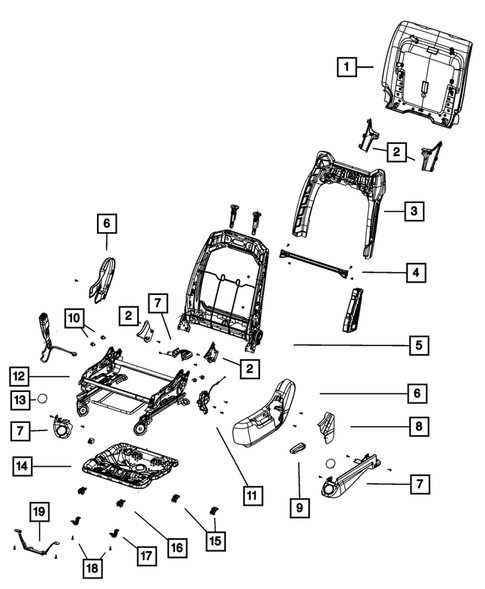 1
2
3
6
4
7
2
10
5
2
12
6
13
7
8
14
11
7
9
19
16
15
17
18