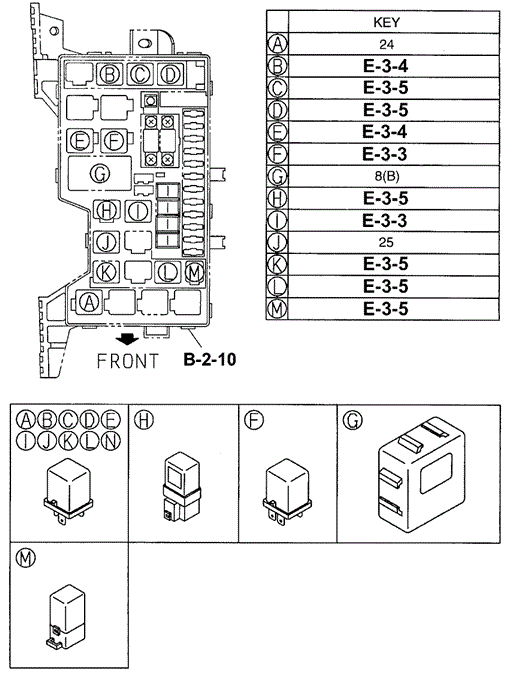 B C D
E F
G
H I
J
K L M
A
FRONT
B-2-10

|  | KEY |
|---|---|
| A | 24 |
| B | E-3-4 |
| C | E-3-5 |
| D | E-3-5 |
| E | E-3-4 |
| F | E-3-3 |
| G | 8(B) |
| H | E-3-5 |
| I | E-3-3 |
| J | 25 |
| K | E-3-5 |
| L | E-3-5 |
| M | E-3-5 |

A B C D E
I J K L N

H

F

G

M