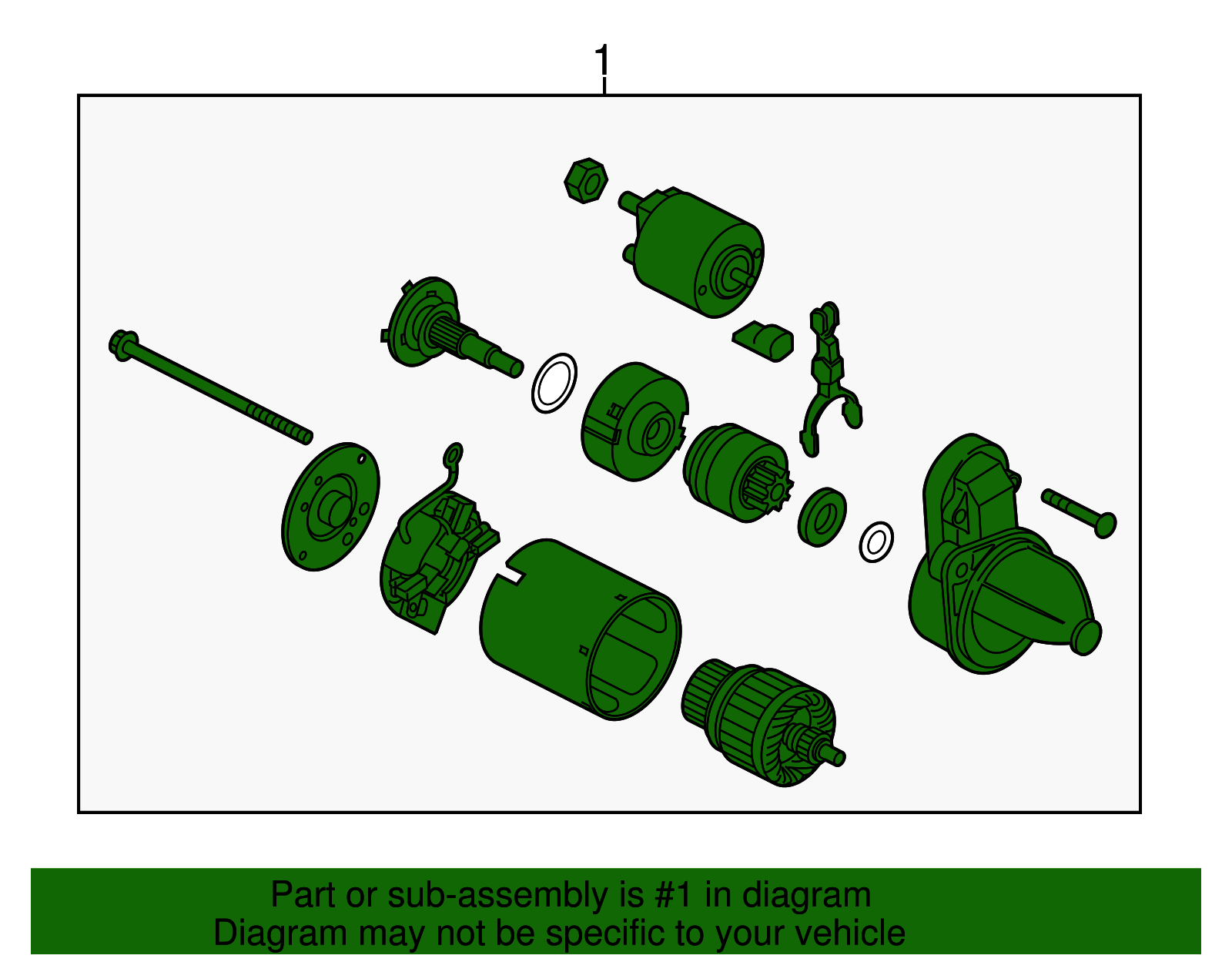 1

Part or sub-assembly is #1 in diagram
Diagram may not be specific to your vehicle