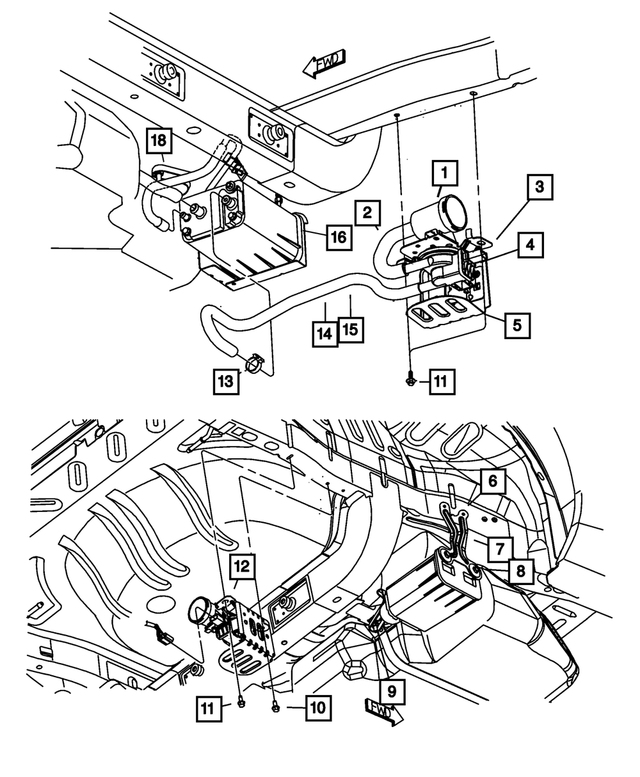 FWD
18
1
3
2
4
16
5
14
15
13
11
6
7
8
12
9
11
10
FWD