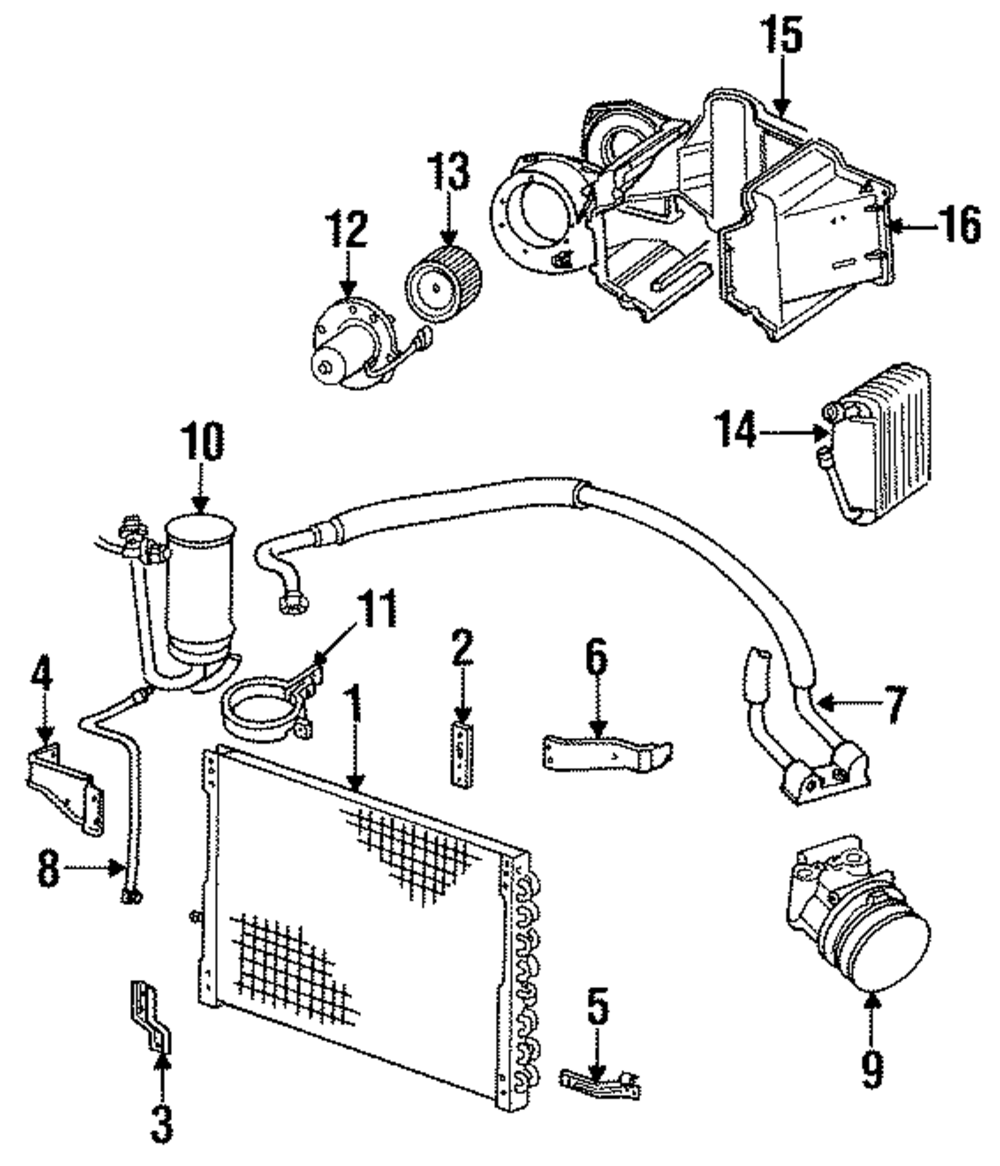 15
13
12
16
14
10
11
2
6
4
1
7
8
9
5
3