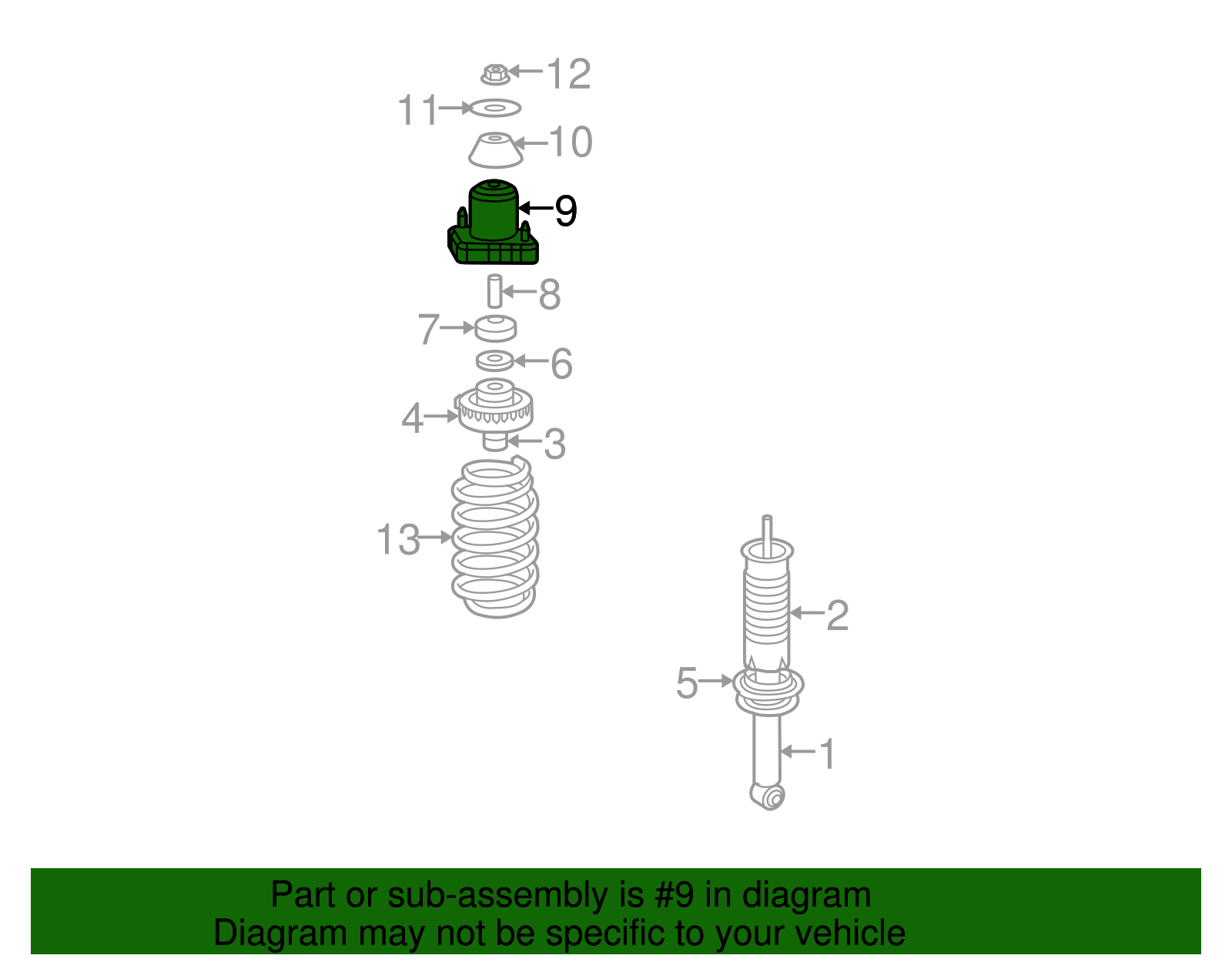 12
11
10
9
8
7
6
4
3
13
2
5
1

Part or sub-assembly is #9 in diagram
Diagram may not be specific to your vehicle