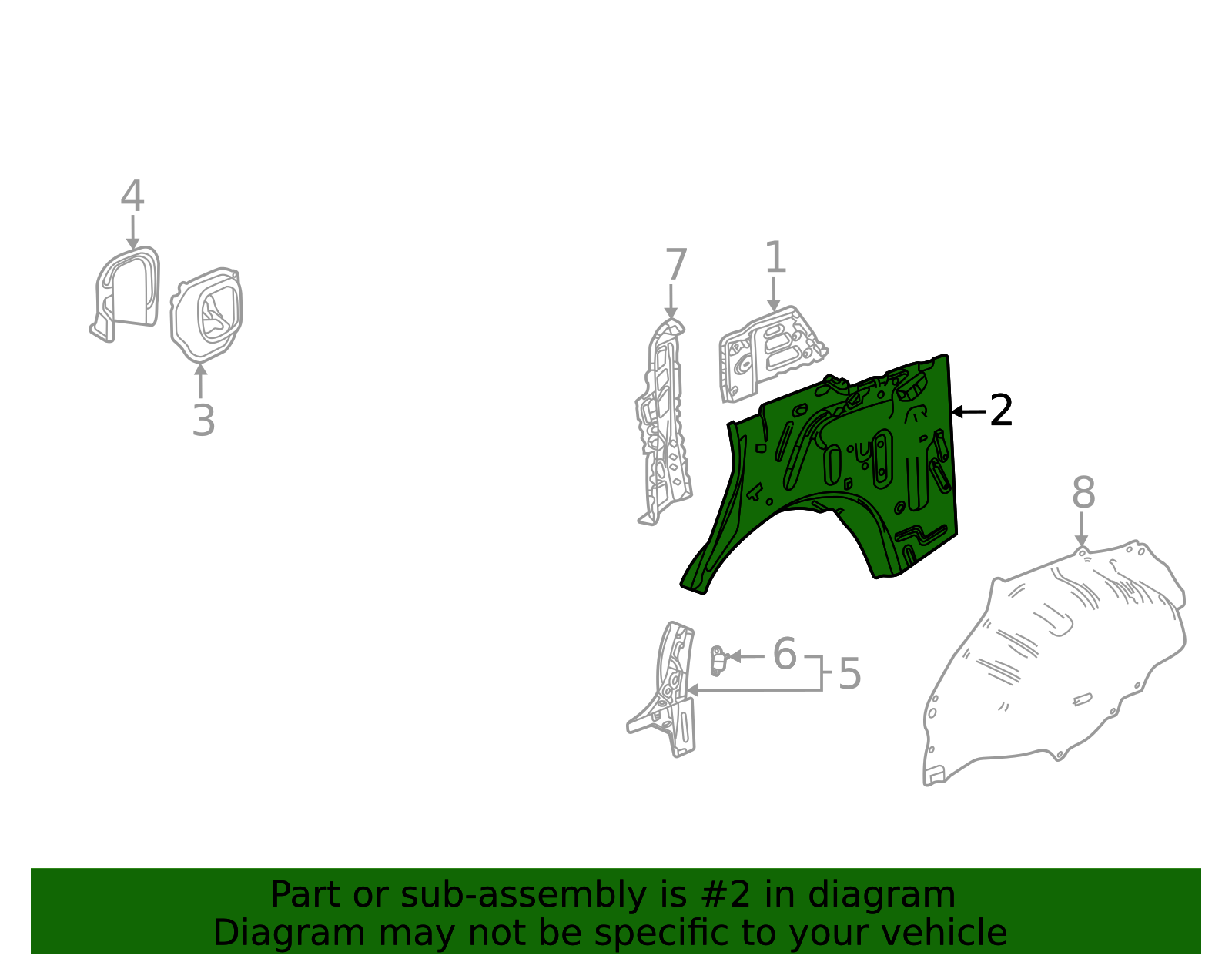 4
3
7
1
2
8
6
5

Part or sub-assembly is #2 in diagram
Diagram may not be specific to your vehicle