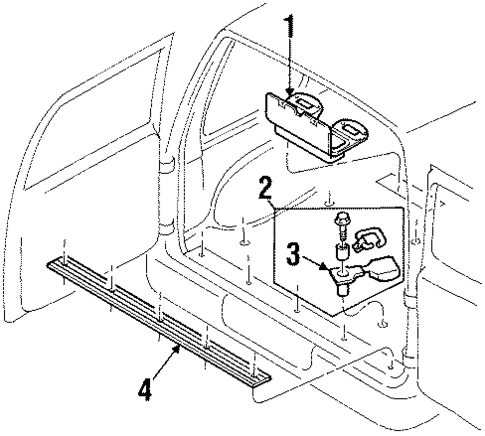 1
2
3
4